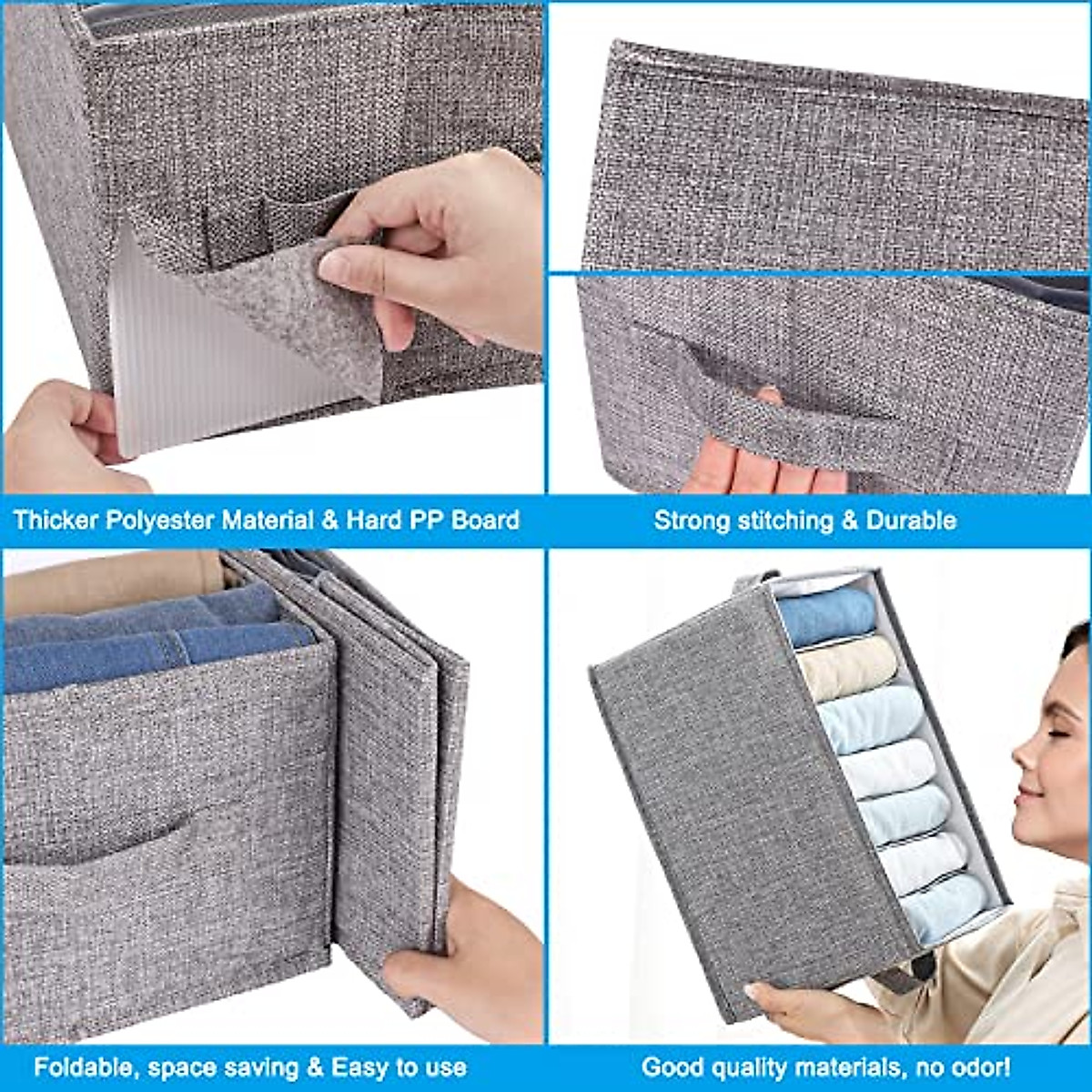 Thicker Polyester Material & Hard PP Board

Strong stitching & Durable

Foldable, space saving & Easy to use

Good quality materials, no odor!