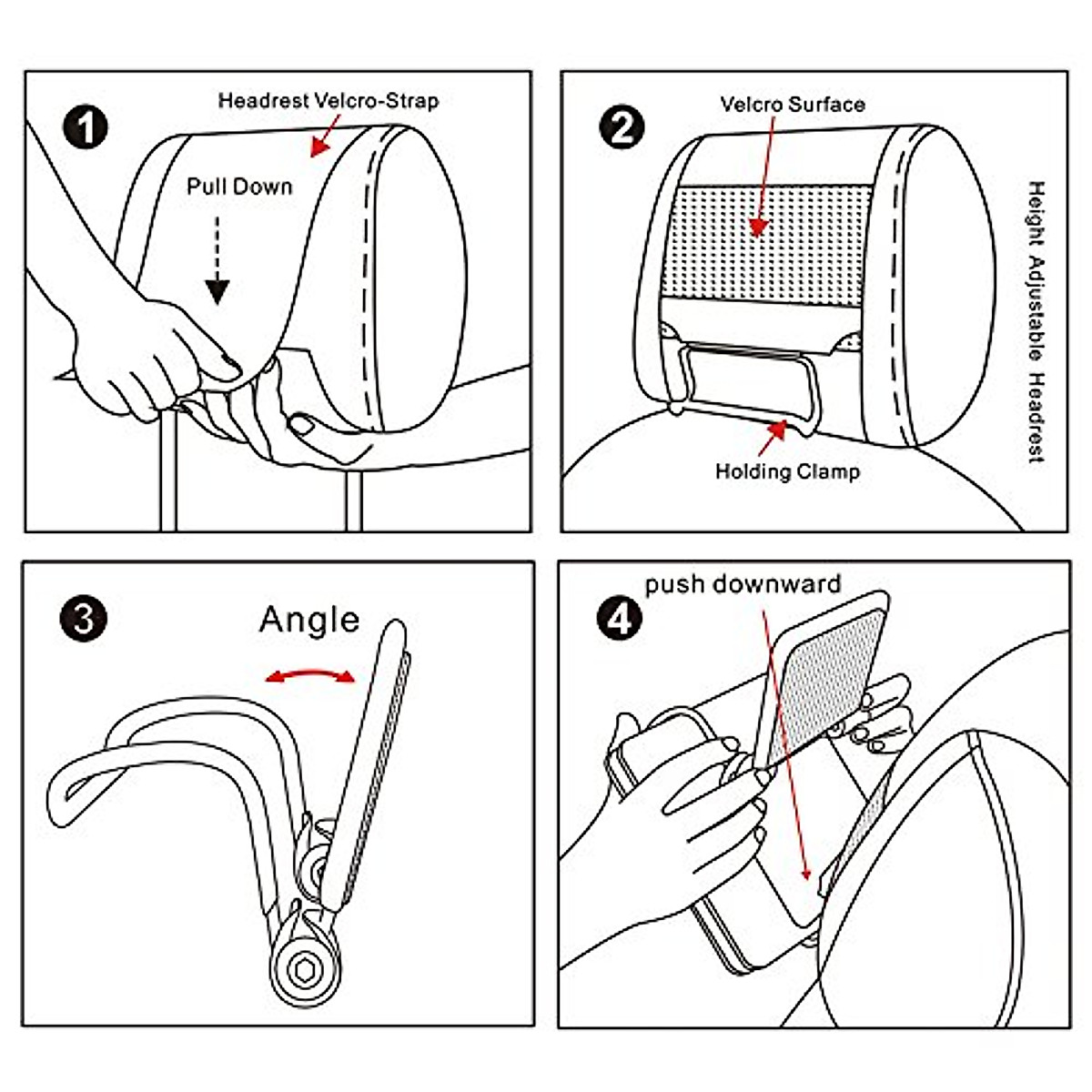 1
Headrest Velcro-Strap
Pull Down

2
Velcro Surface
Holding Clamp
Height Adjustable Headrest

3
Angle

4
push downward