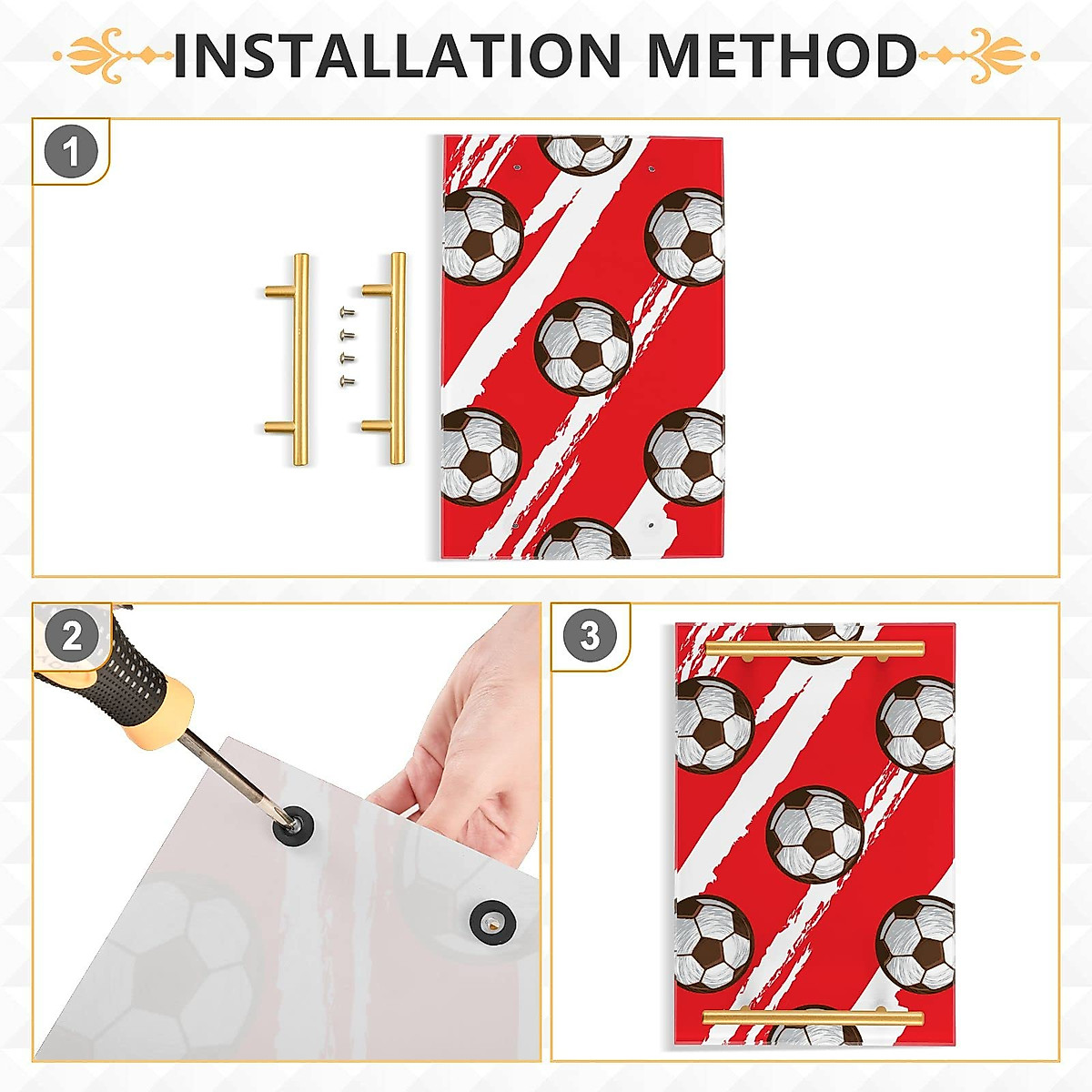 INSTALLATION METHOD

1

2

3