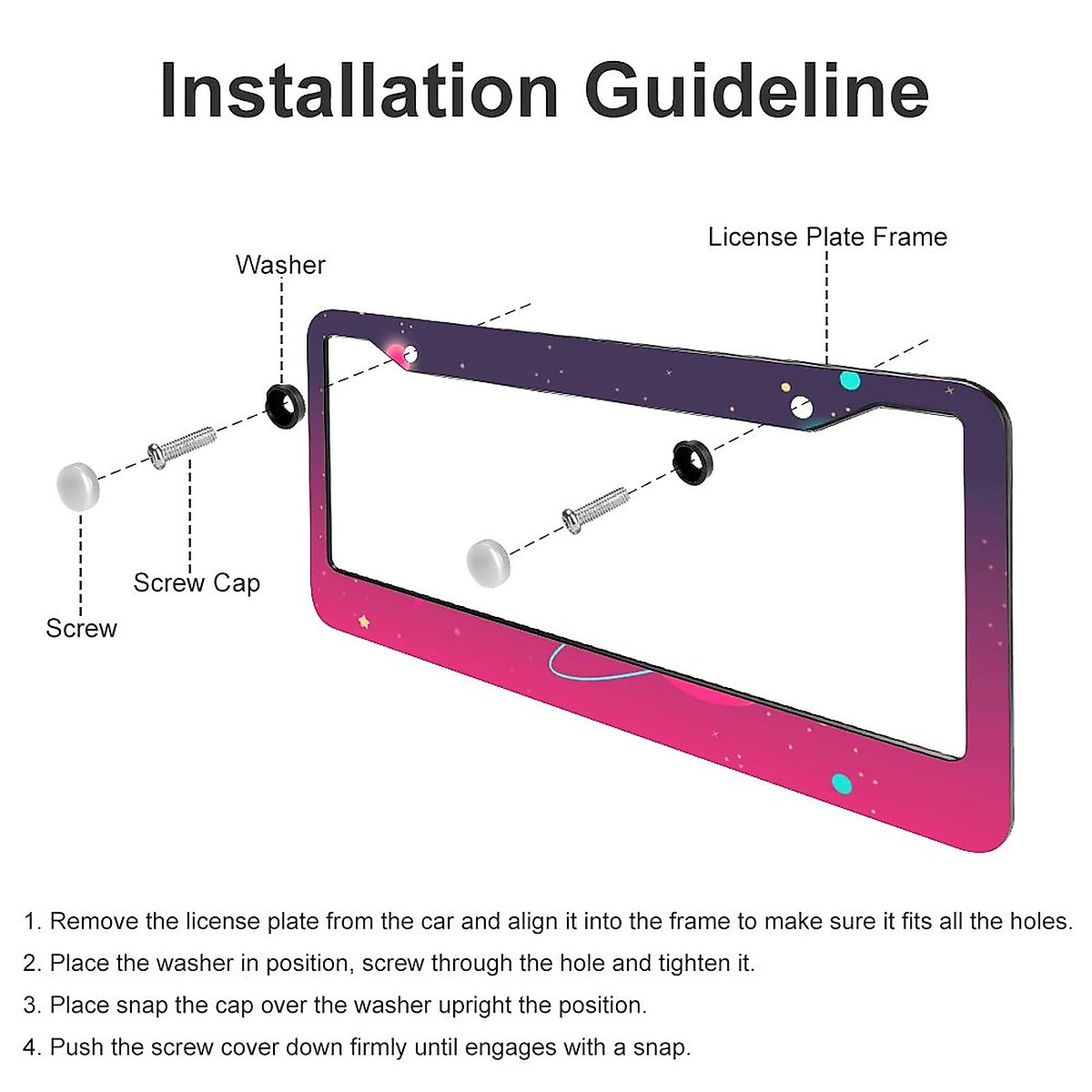 Installation Guideline

License Plate Frame

Washer

Screw Cap

Screw

1. Remove the license plate from the car and align it into the frame to make sure it fits all the holes.

2. Place the washer in position, screw through the hole and tighten it.

3. Place snap the cap over the washer upright the position.

4. Push the screw cover down firmly until engages with a snap.