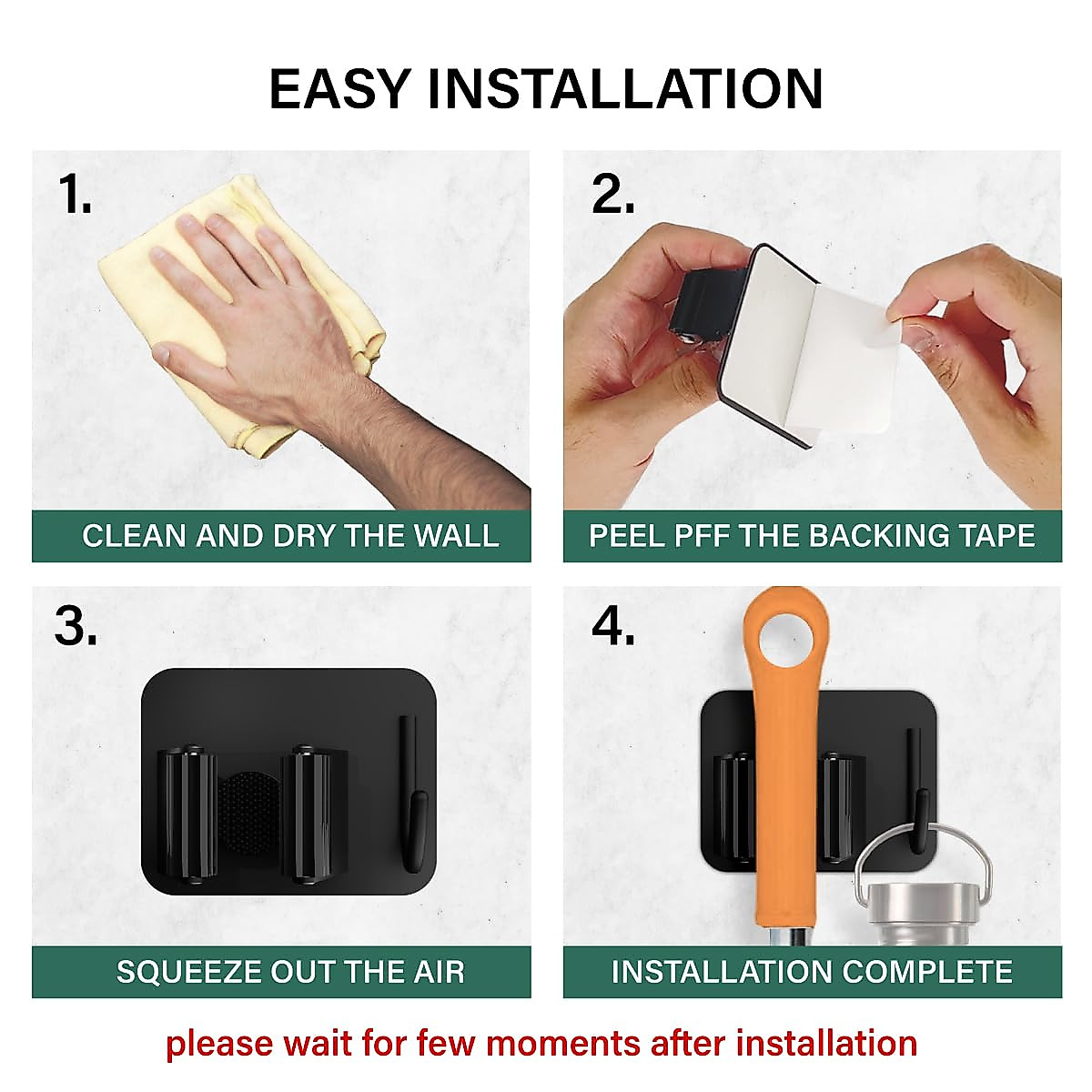 EASY INSTALLATION

1.

CLEAN AND DRY THE WALL

2.

PEEL PFF THE BACKING TAPE

3.

SQUEEZE OUT THE AIR

4.

INSTALLATION COMPLETE

please wait for few moments after installation