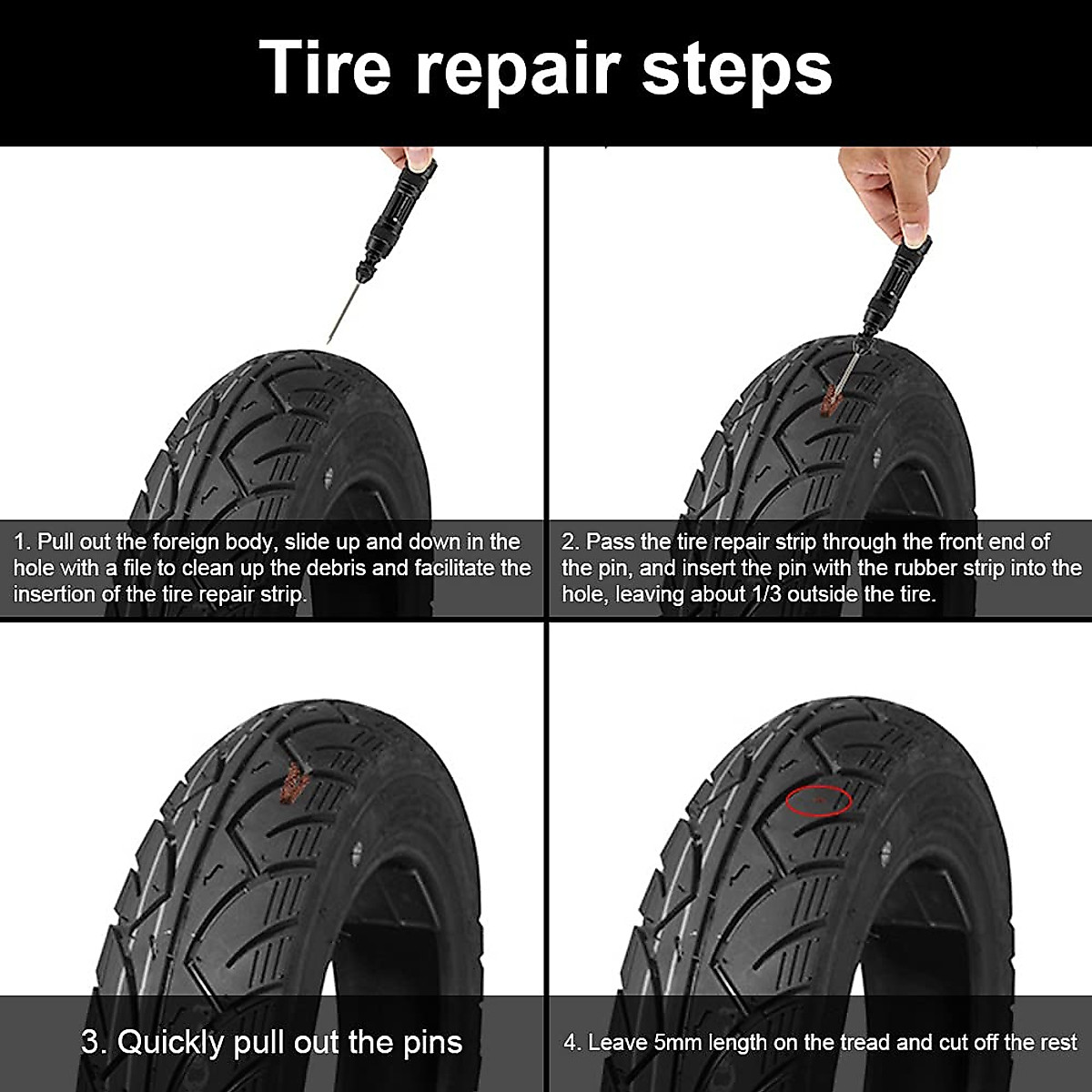 Tire repair steps

1. Pull out the foreign body, slide up and down in the hole with a file to clean up the debris and facilitate the insertion of the tire repair strip.

2. Pass the tire repair strip through the front end of the pin, and insert the pin with the rubber strip into the hole, leaving about 1/3 outside the tire.

3. Quickly pull out the pins

4. Leave 5mm length on the tread and cut off the rest