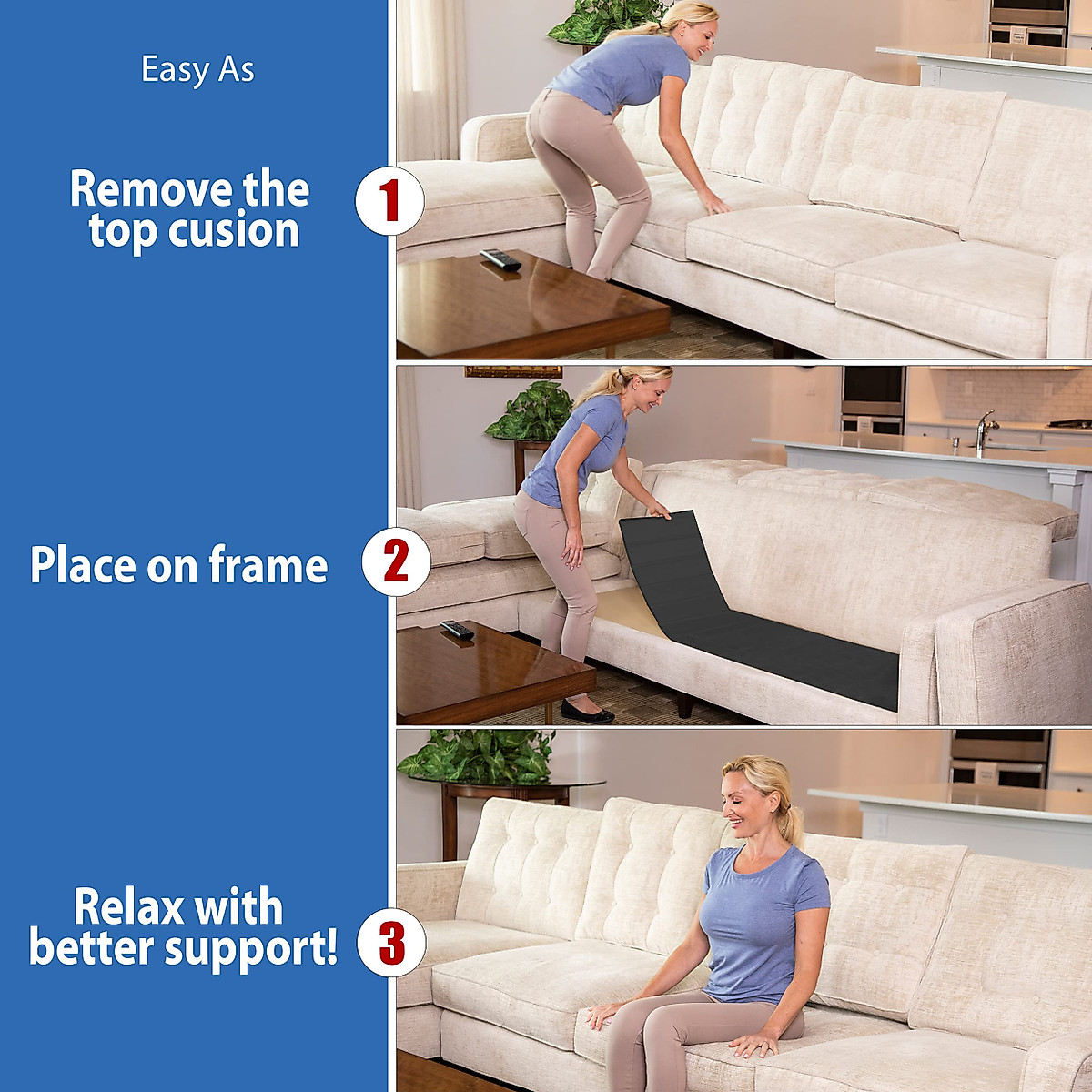 Easy As

Remove the top cusion

1

Place on frame

2

Relax with better support!

3