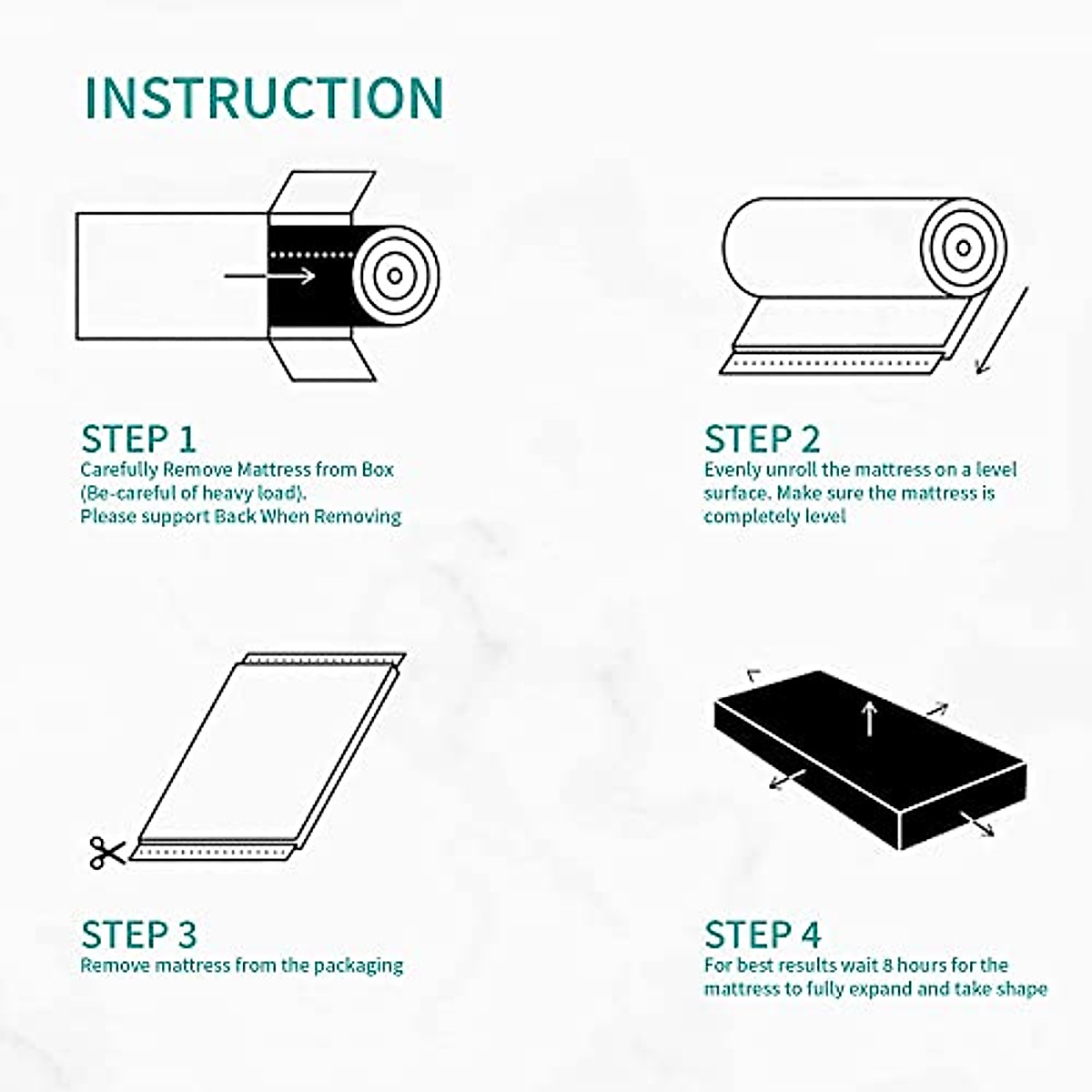 INSTRUCTION

STEP 1
Carefully Remove Mattress from Box (Be-careful of heavy load). Please support Back When Removing

STEP 2
Evenly unroll the mattress on a level surface. Make sure the mattress is completely level

STEP 3
Remove mattress from the packaging

STEP 4
For best results wait 8 hours for the mattress to fully expand and take shape