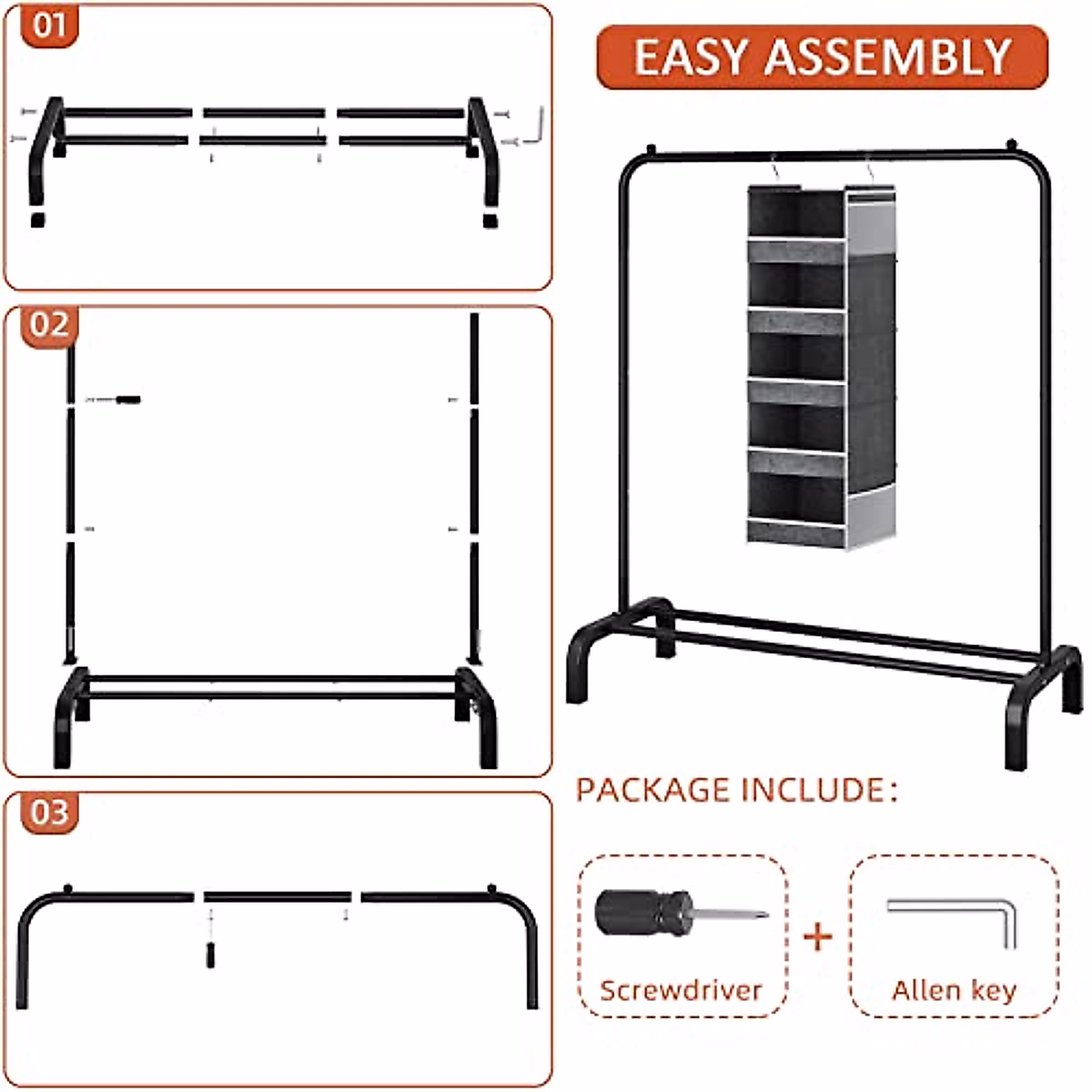 01

02

03

EASY ASSEMBLY

PACKAGE INCLUDE:

Screwdriver

+

Allen key