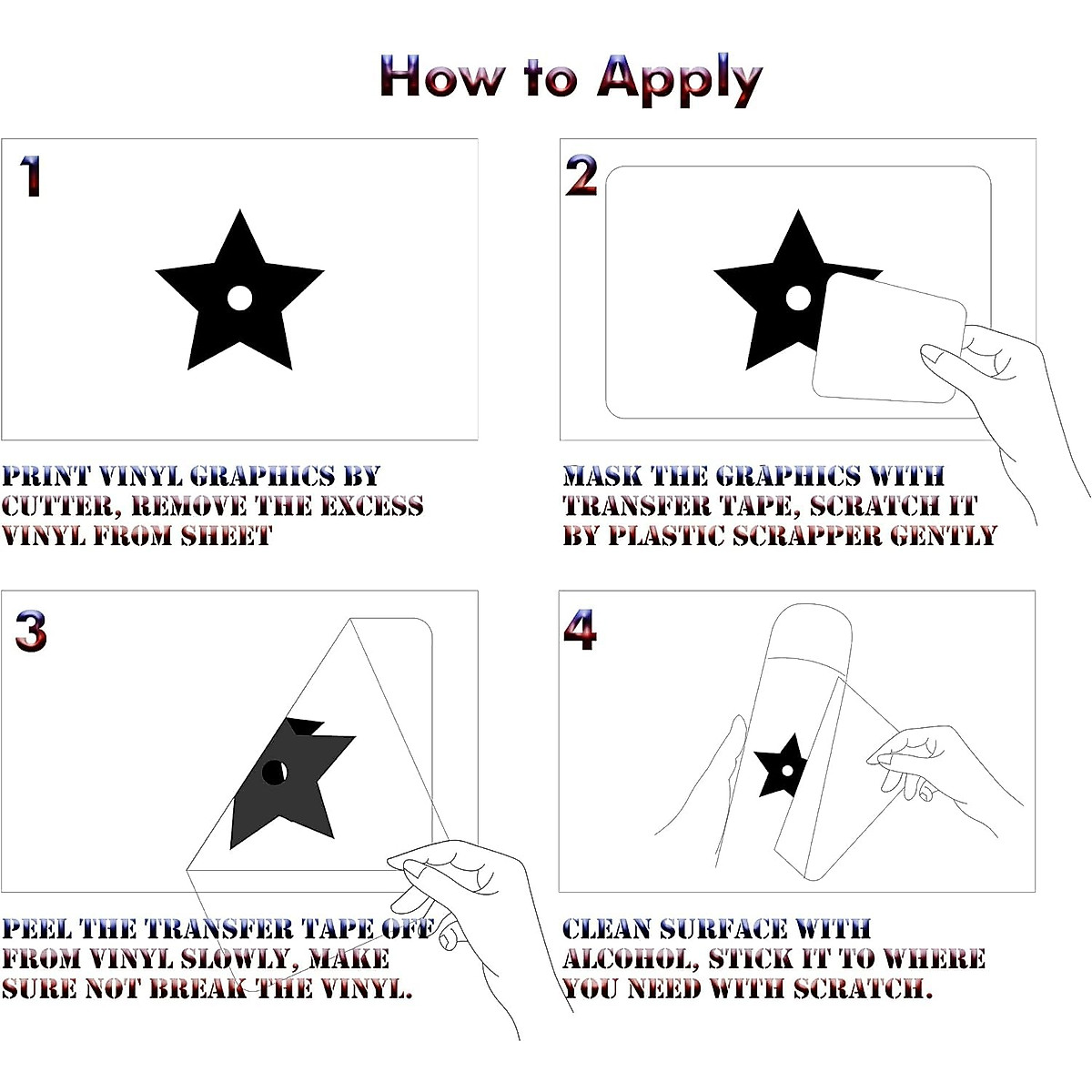 How to Apply

1

PRINT VINYL GRAPHICS BY CUTTER, REMOVE THE EXCESS VINYL FROM SHEET

2

MASK THE GRAPHICS WITH TRANSFER TAPE, SCRATCH IT BY PLASTIC SCRAPPER GENTLY

3

PEEL THE TRANSFER TAPE OFF FROM VINYL SLOWLY, MAKE SURE NOT BREAK THE VINYL.

4

CLEAN SURFACE WITH ALCOHOL, STICK IT TO WHERE YOU NEED WITH SCRATCH.