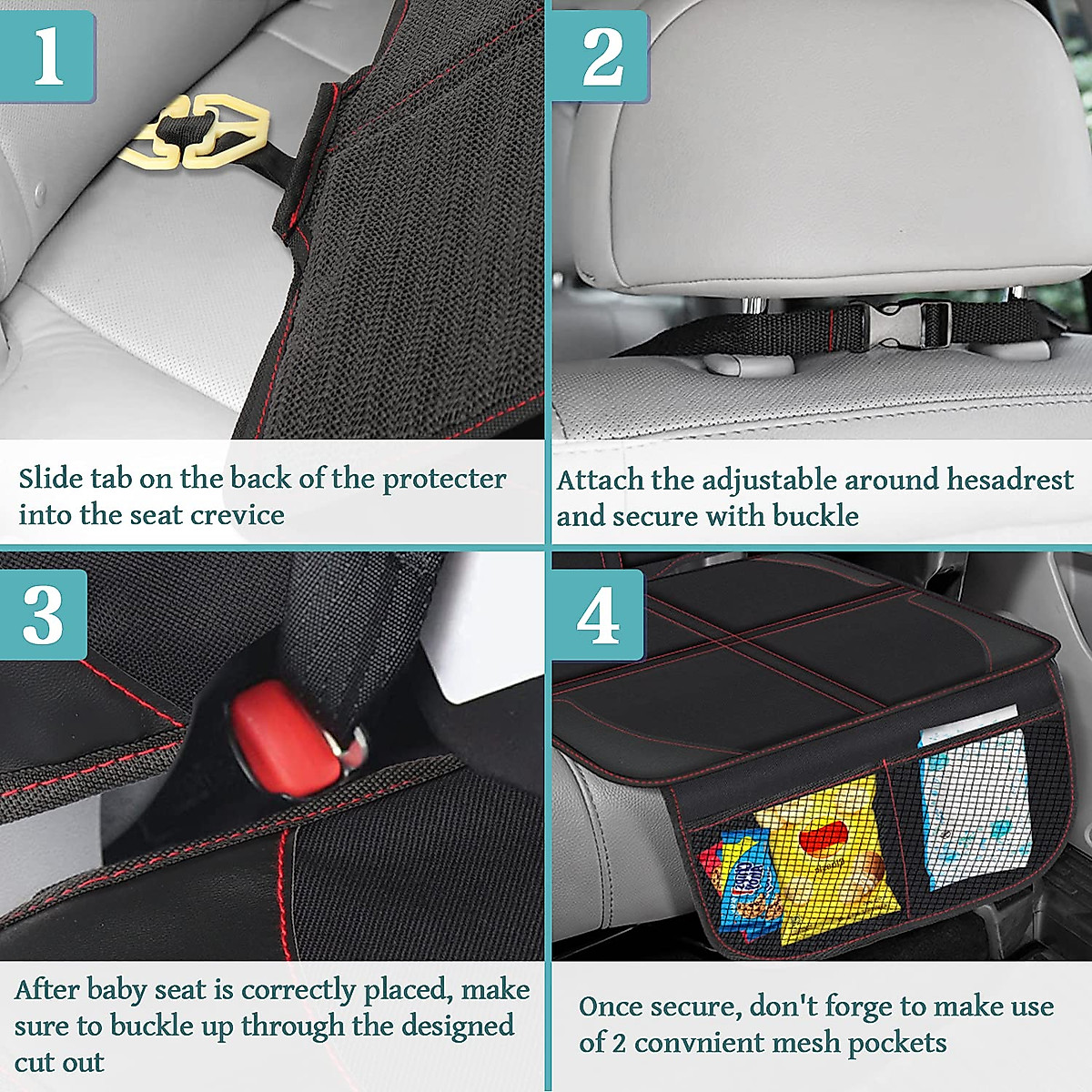 1

Slide tab on the back of the protecter into the seat crevice

2

Attach the adjustable around hesadrest and secure with buckle

3

After baby seat is correctly placed, make sure to buckle up through the designed cut out

4

Once secure, don't forge to make use of 2 convnient mesh pockets