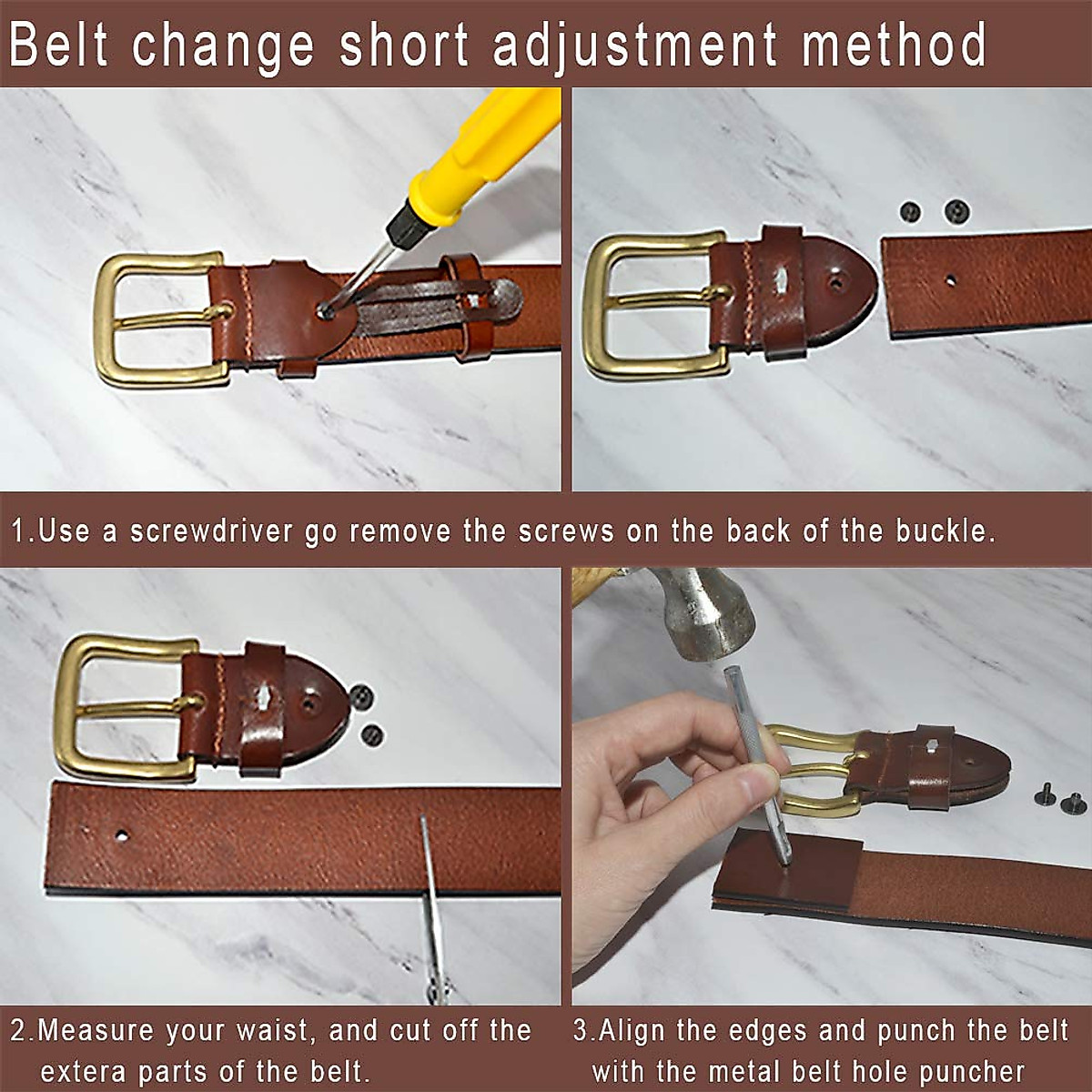 Belt change short adjustment method

1.Use a screwdriver go remove the screws on the back of the buckle.

2.Measure your waist, and cut off the extera parts of the belt.

3.Align the edges and punch the belt with the metal belt hole puncher