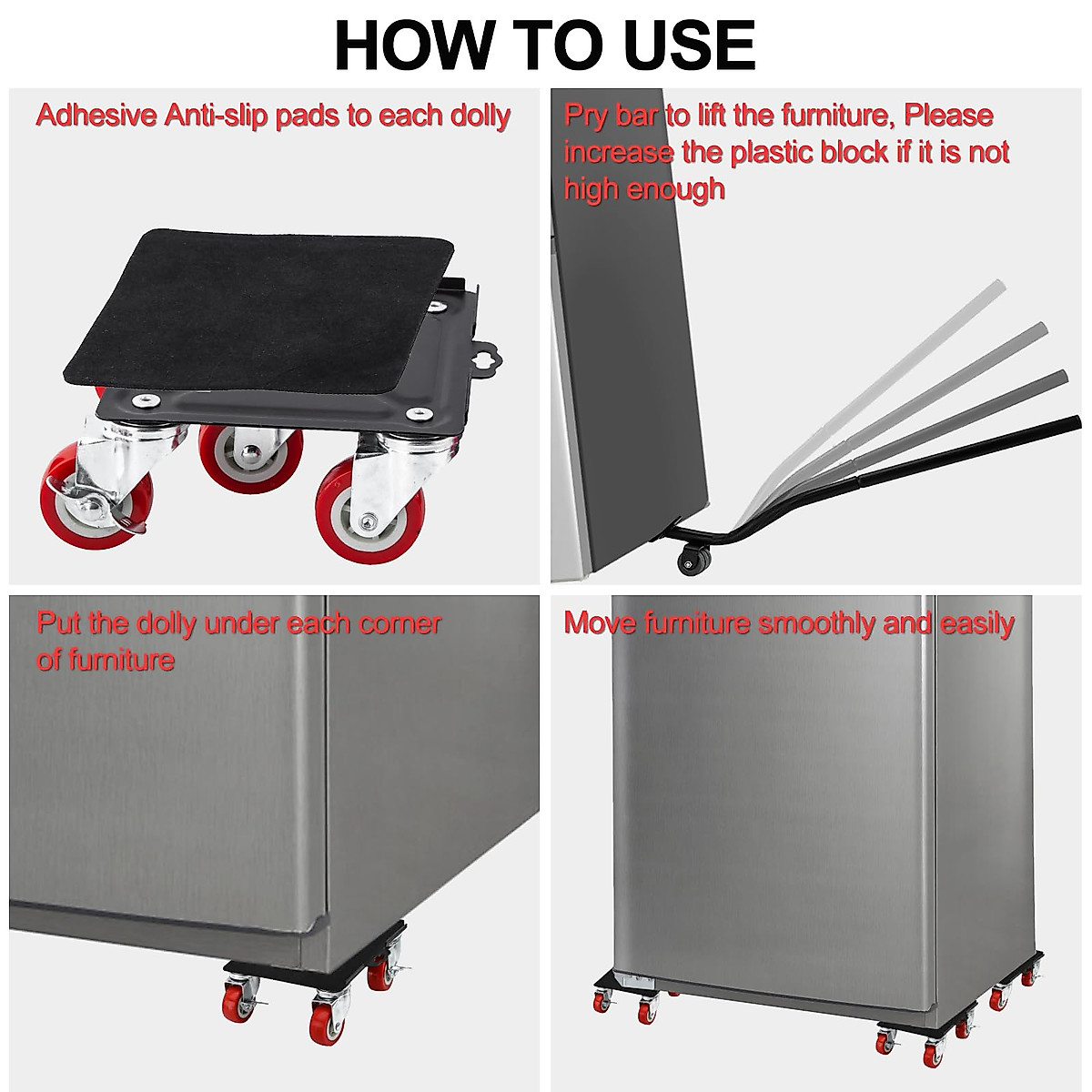 HOW TO USE

Adhesive Anti-slip pads to each dolly

Pry bar to lift the furniture, Please increase the plastic block if it is not high enough

Put the dolly under each corner of furniture

Move furniture smoothly and easily