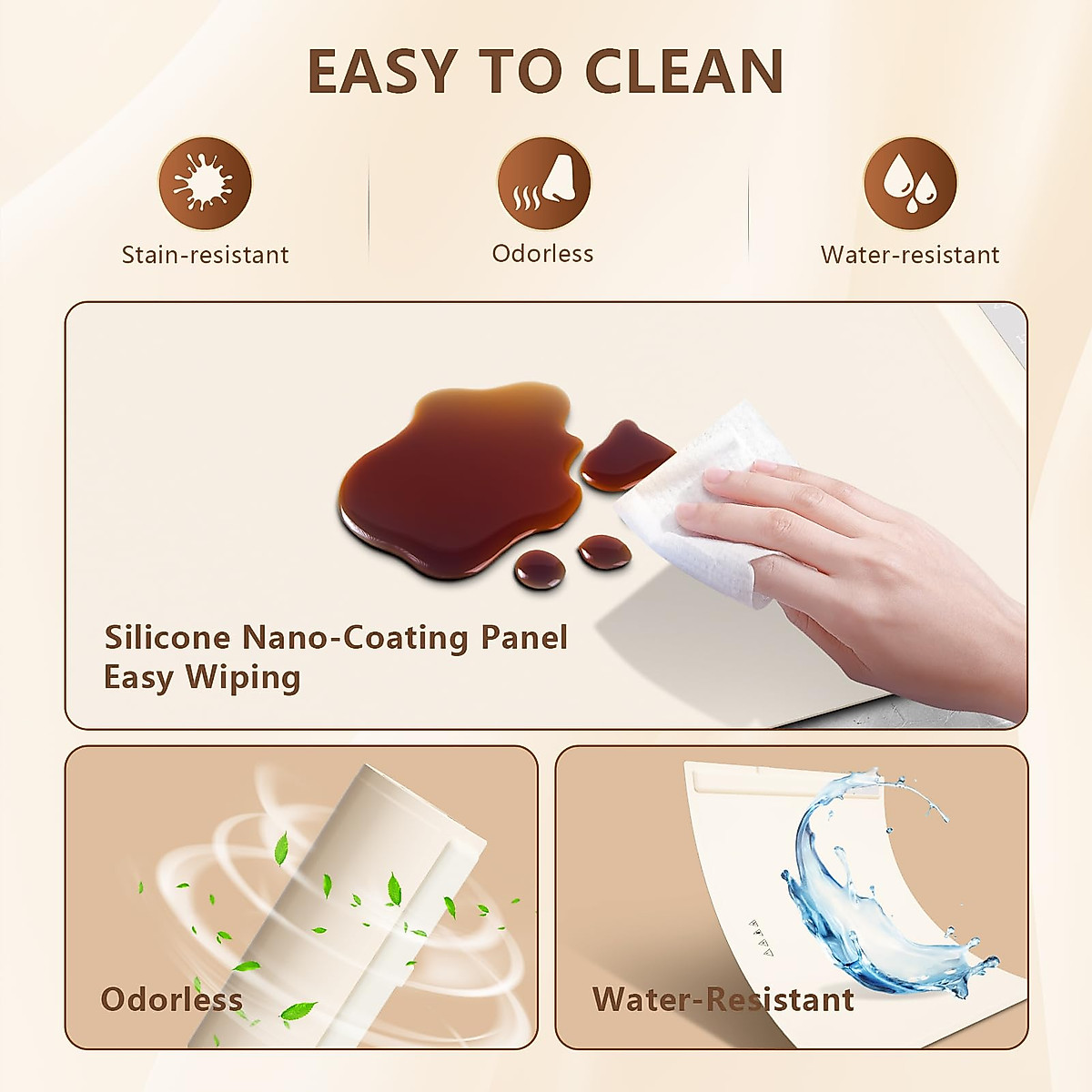 EASY TO CLEAN

Stain-resistant

Odorless

Water-resistant

Silicone Nano-Coating Panel
Easy Wiping

Odorless

Water-Resistant