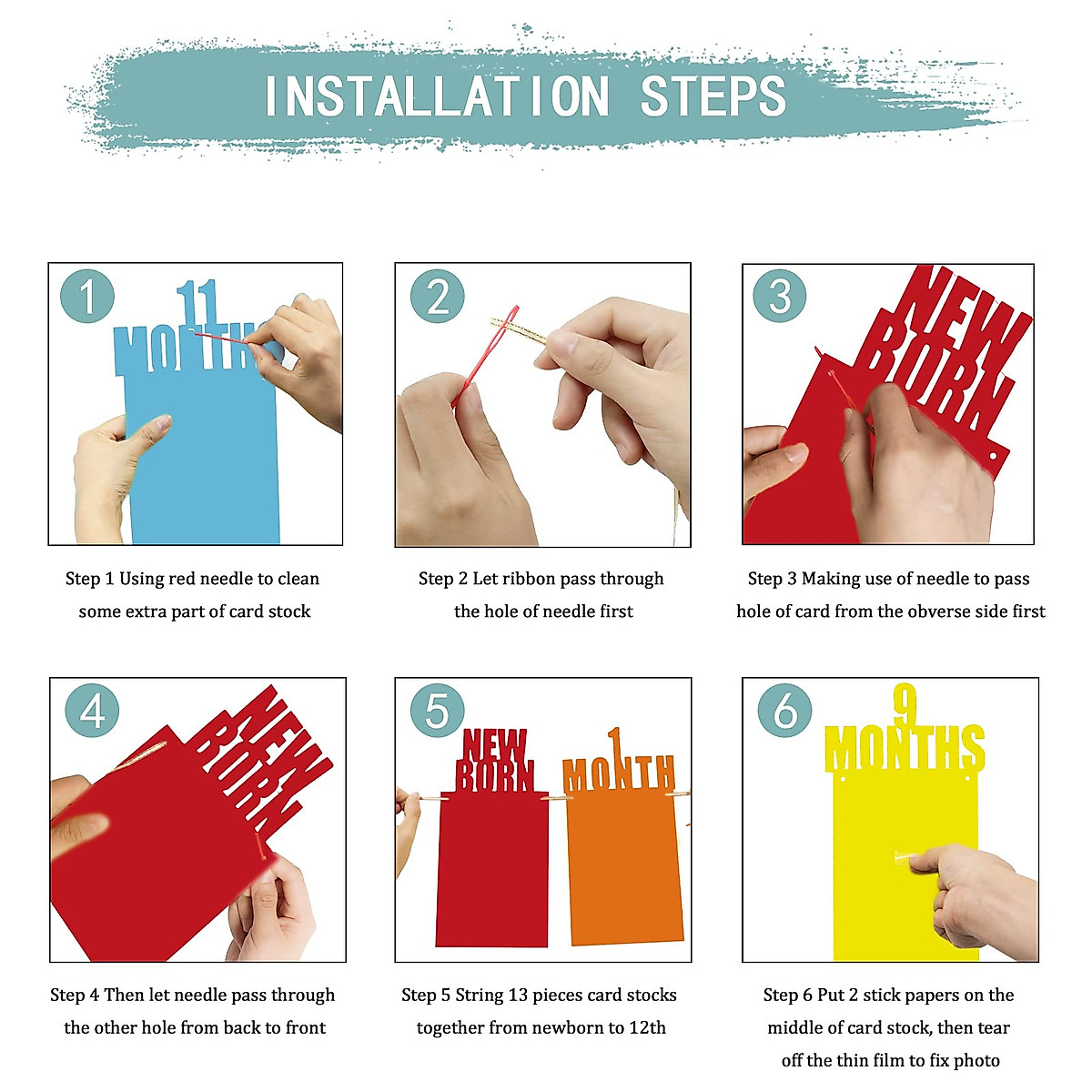 INSTALLATION STEPS

1

11 MONTHS

Step 1 Using red needle to clean some extra part of card stock

2

Step 2 Let ribbon pass through the hole of needle first

3

NEW BORN

Step 3 Making use of needle to pass hole of card from the obverse side first

4

NEW BORN

Step 4 Then let needle pass through the other hole from back to front

5

NEW BORN

1 MONTH

Step 5 String 13 pieces card stocks together from newborn to 12th

6

9 MONTHS

Step 6 Put 2 stick papers on the middle of card stock, then tear off the thin film to fix photo