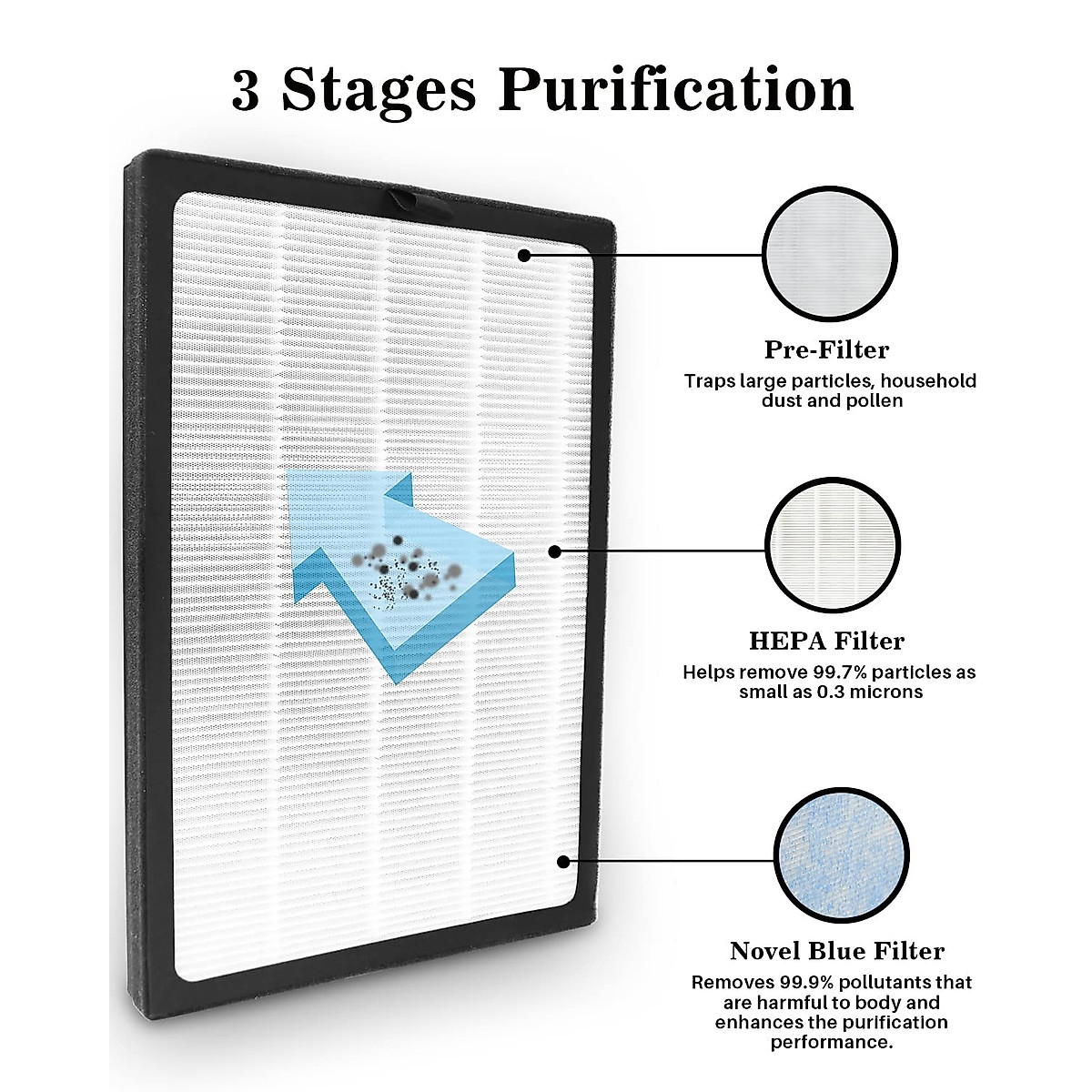 3 Stages Purification

Pre-Filter
Traps large particles, household dust and pollen

HEPA Filter
Helps remove 99.7% particles as small as 0.3 microns

Novel Blue Filter
Removes 99.9% pollutants that are harmful to body and enhances the purification performance.