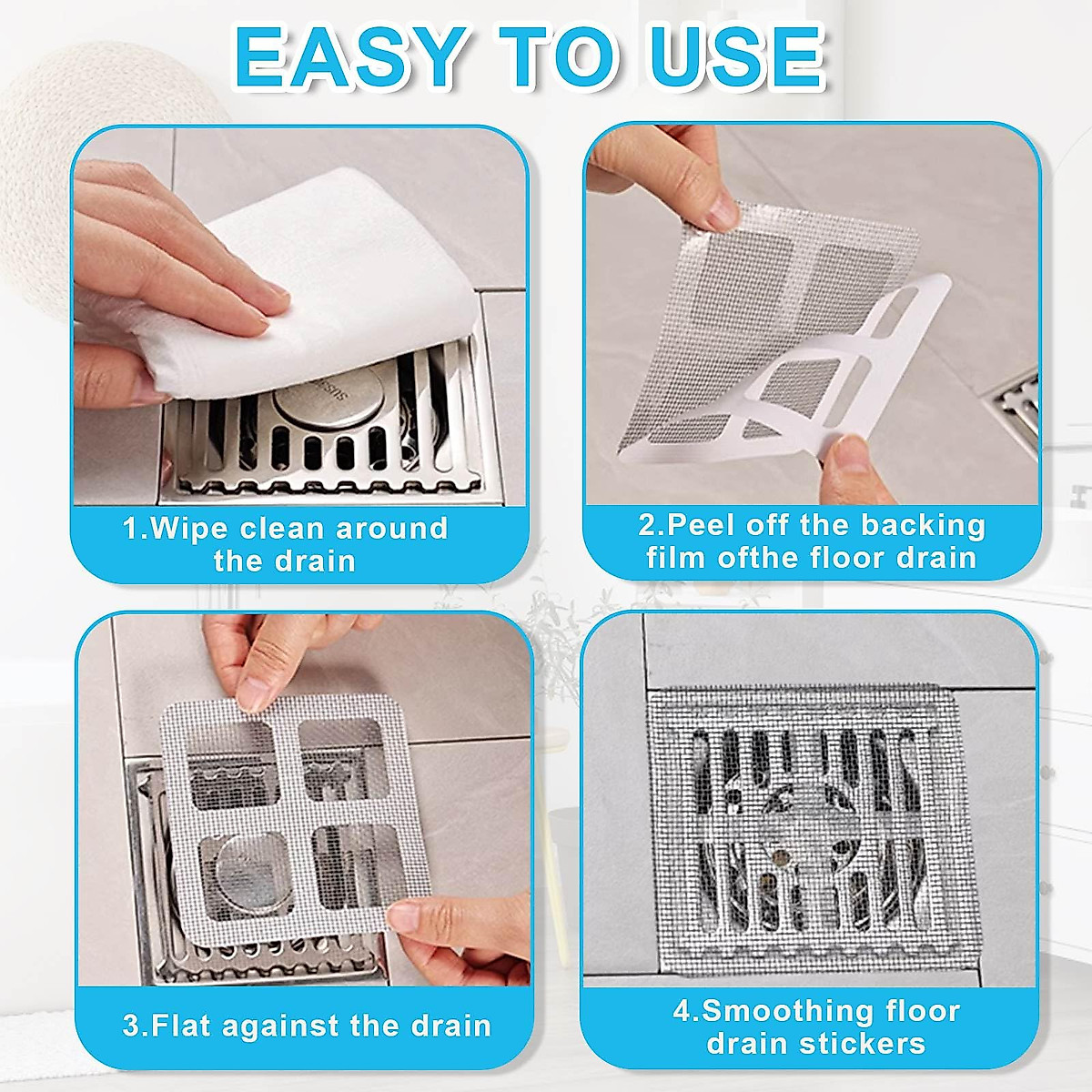 EASY TO USE

1.Wipe clean around the drain

2.Peel off the backing film ofthe floor drain

3.Flat against the drain

4.Smoothing floor drain stickers