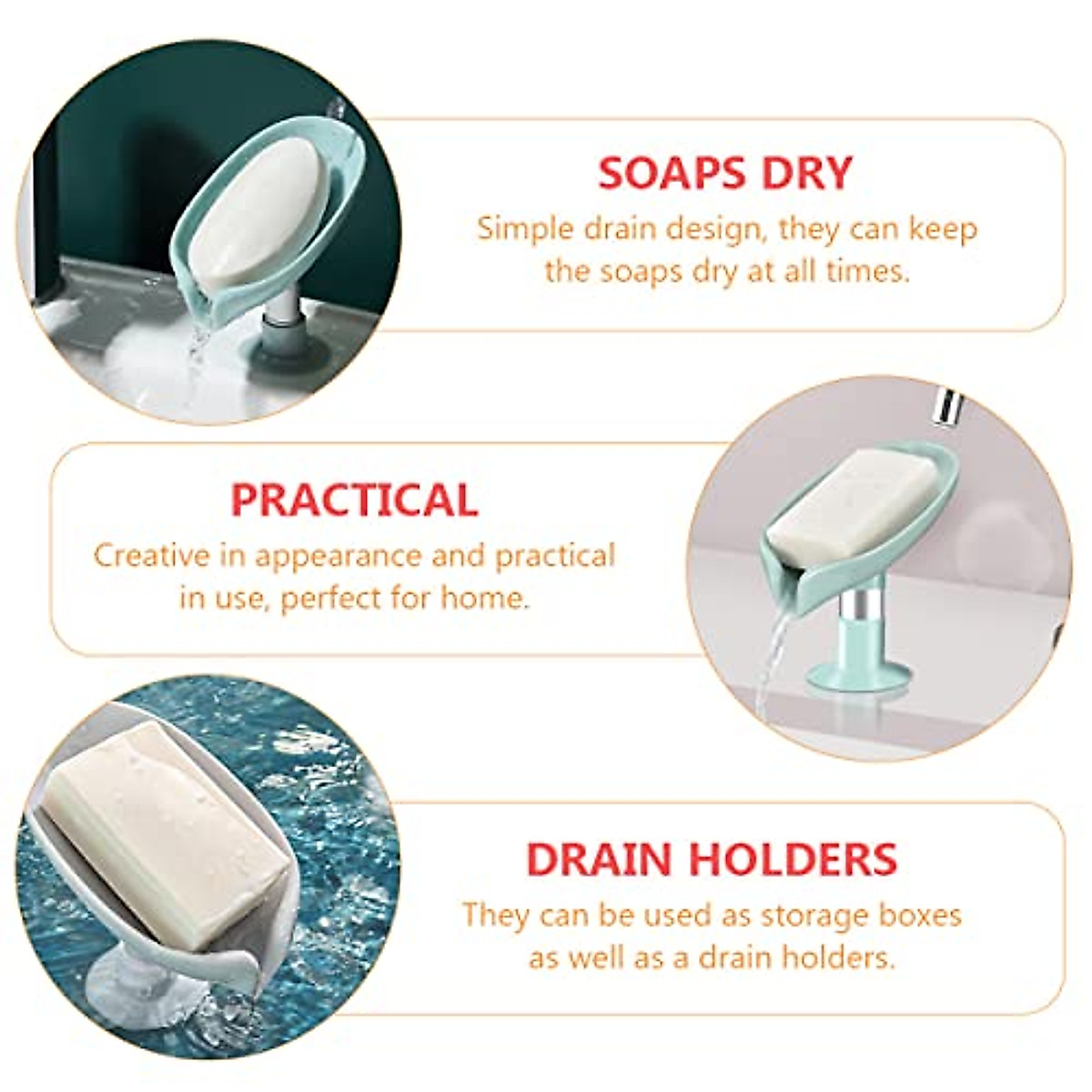 SOAPS DRY
Simple drain design, they can keep the soaps dry at all times.

PRACTICAL
Creative in appearance and practical in use, perfect for home.

DRAIN HOLDERS
They can be used as storage boxes as well as a drain holders.