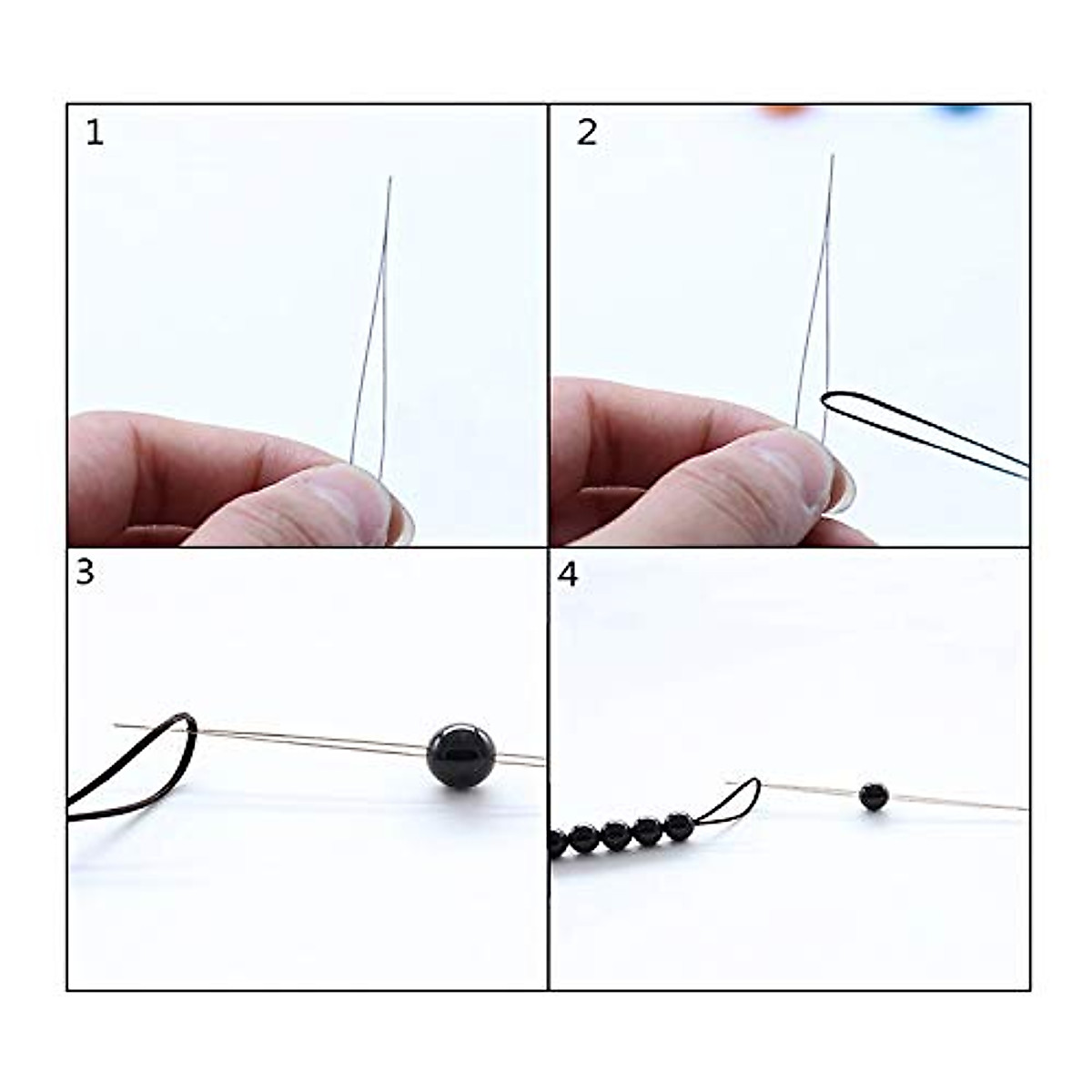 1

2

3

4