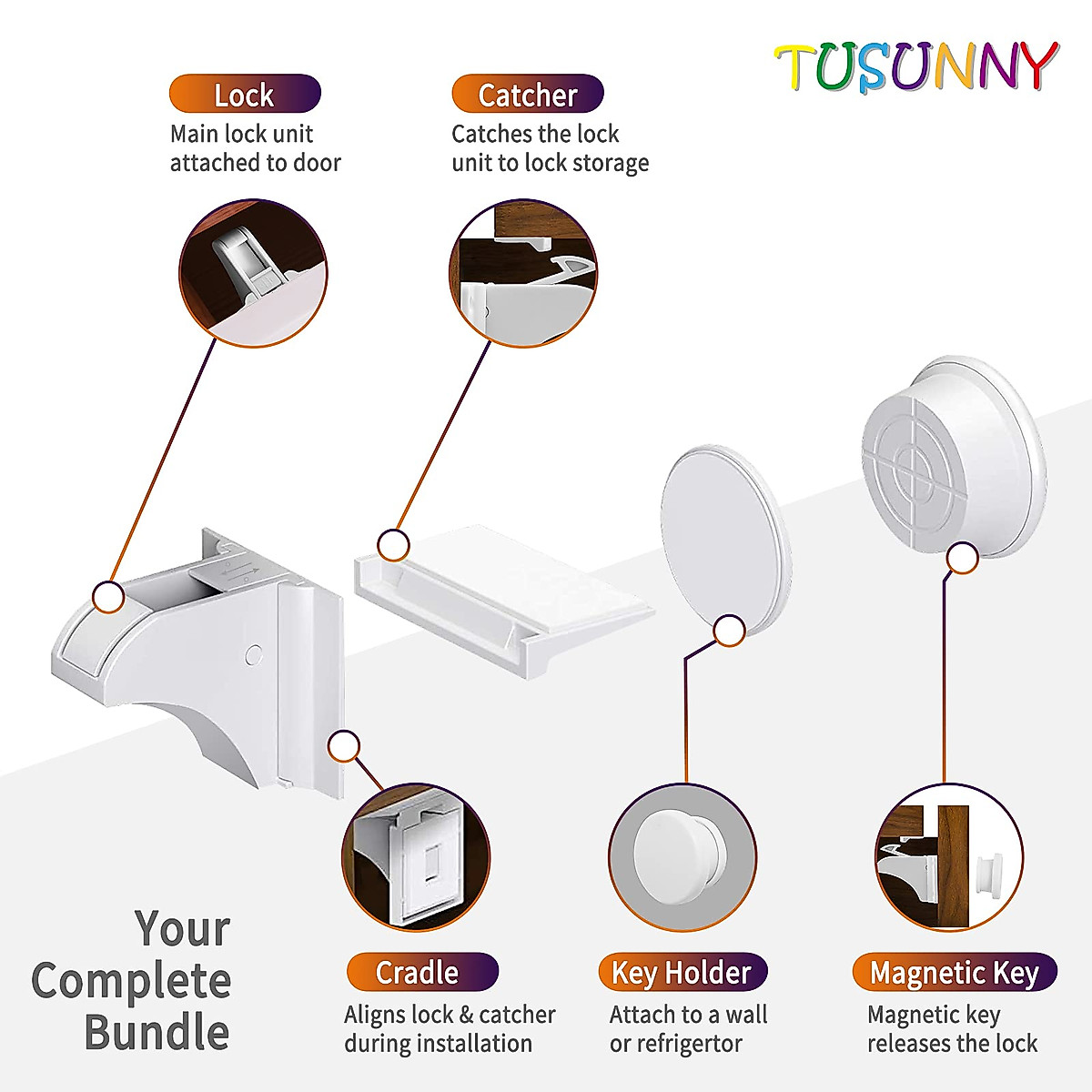 TUSUNNY

Lock
Main lock unit attached to door

Catcher
Catches the lock unit to lock storage

Your Complete Bundle

Cradle
Aligns lock & catcher during installation

Key Holder
Attach to a wall or refrigertor

Magnetic Key
Magnetic key releases the lock