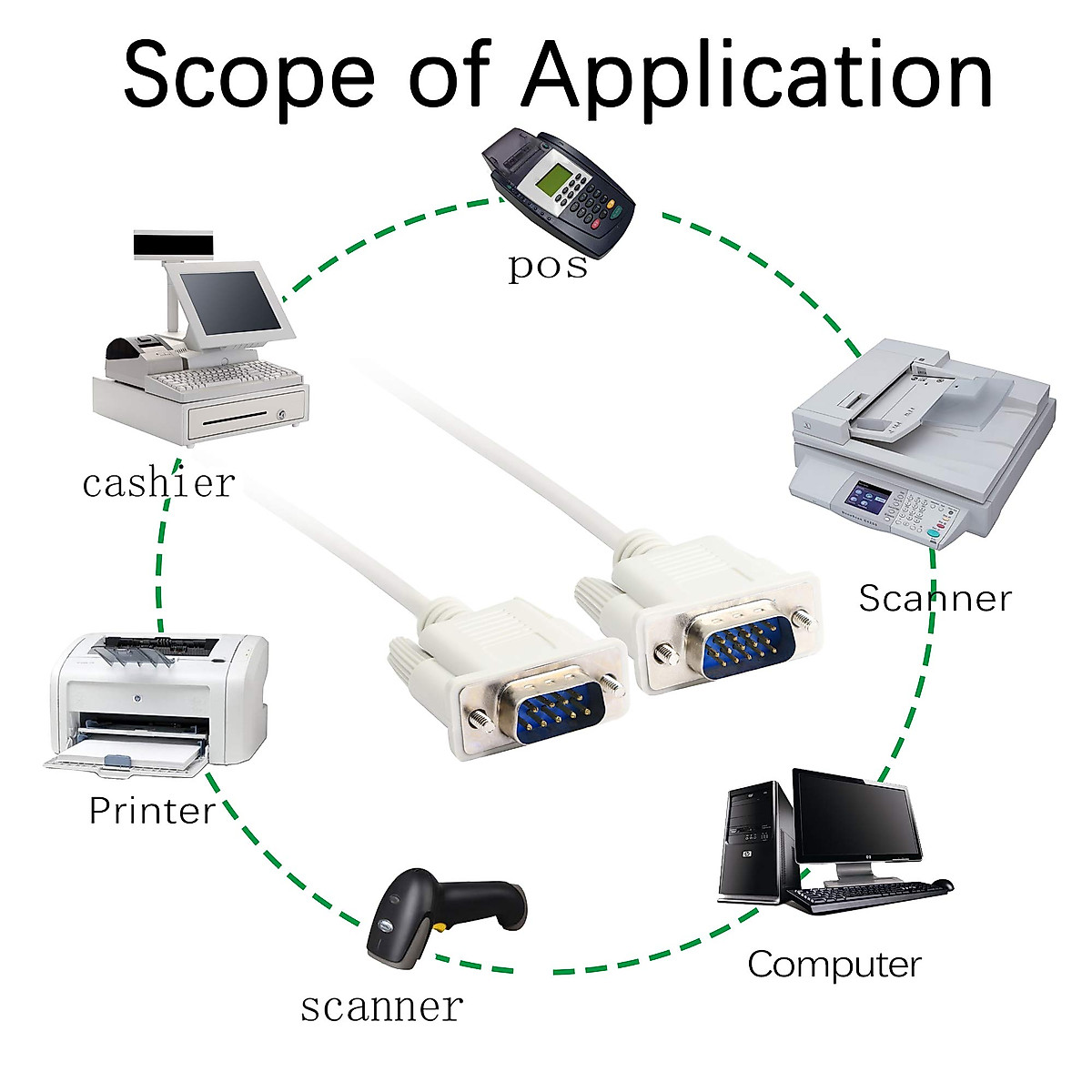 Scope of Application

pos

cashier

Scanner

Printer

Computer

scanner