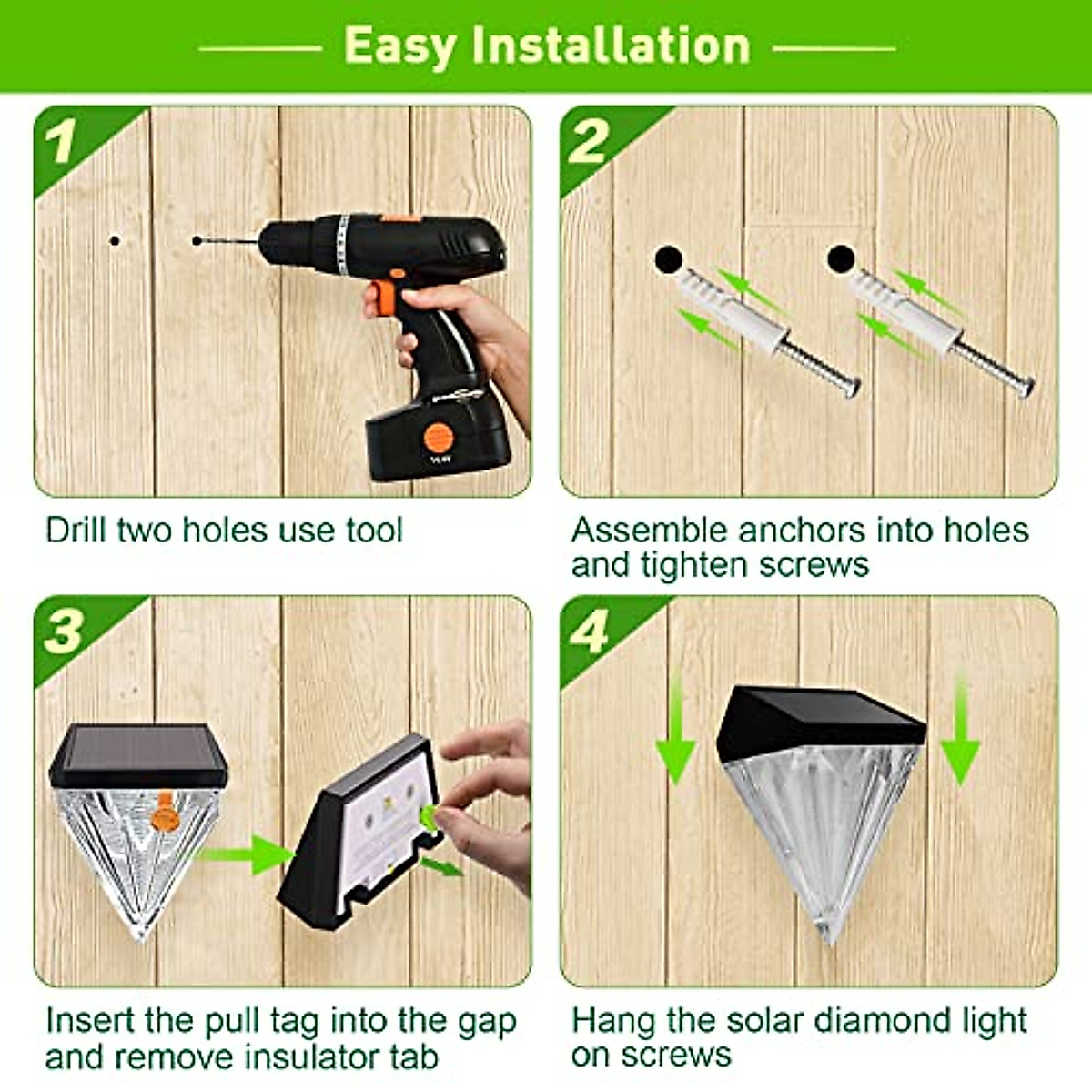 Easy Installation

1

Drill two holes use tool

2

Assemble anchors into holes and tighten screws

3

Insert the pull tag into the gap and remove insulator tab

4

Hang the solar diamond light on screws