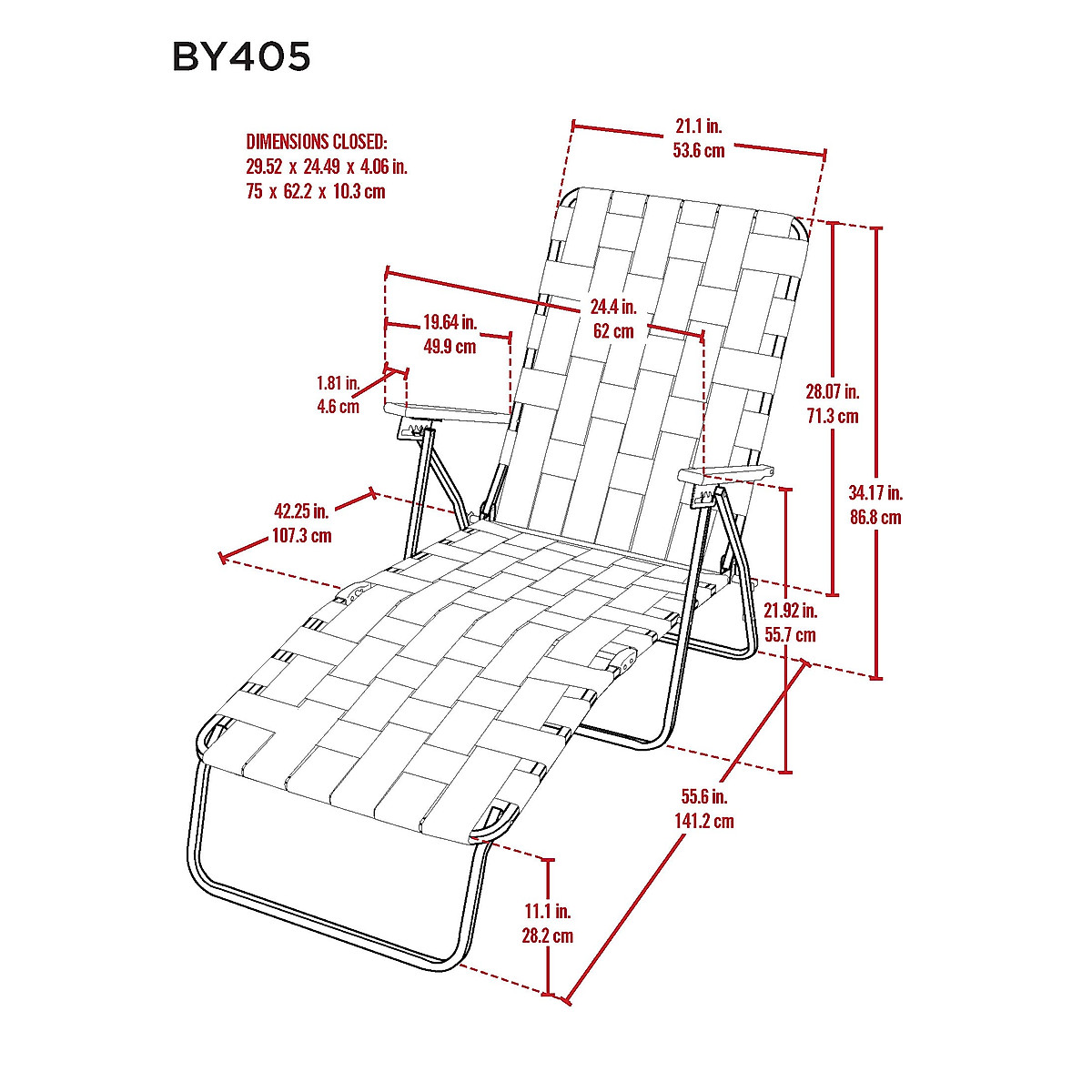 BY405

DIMENSIONS CLOSED:
29.52 x 24.49 x 4.06 in.
75 x 62.2 x 10.3 cm

21.1 in.
53.6 cm

24.4 in.
62 cm

19.64 in.
49.9 cm

1.81 in.
4.6 cm

28.07 in.
71.3 cm

34.17 in.
86.8 cm

42.25 in.
107.3 cm

21.92 in.
55.7 cm

55.6 in.
141.2 cm

11.1 in.
28.2 cm