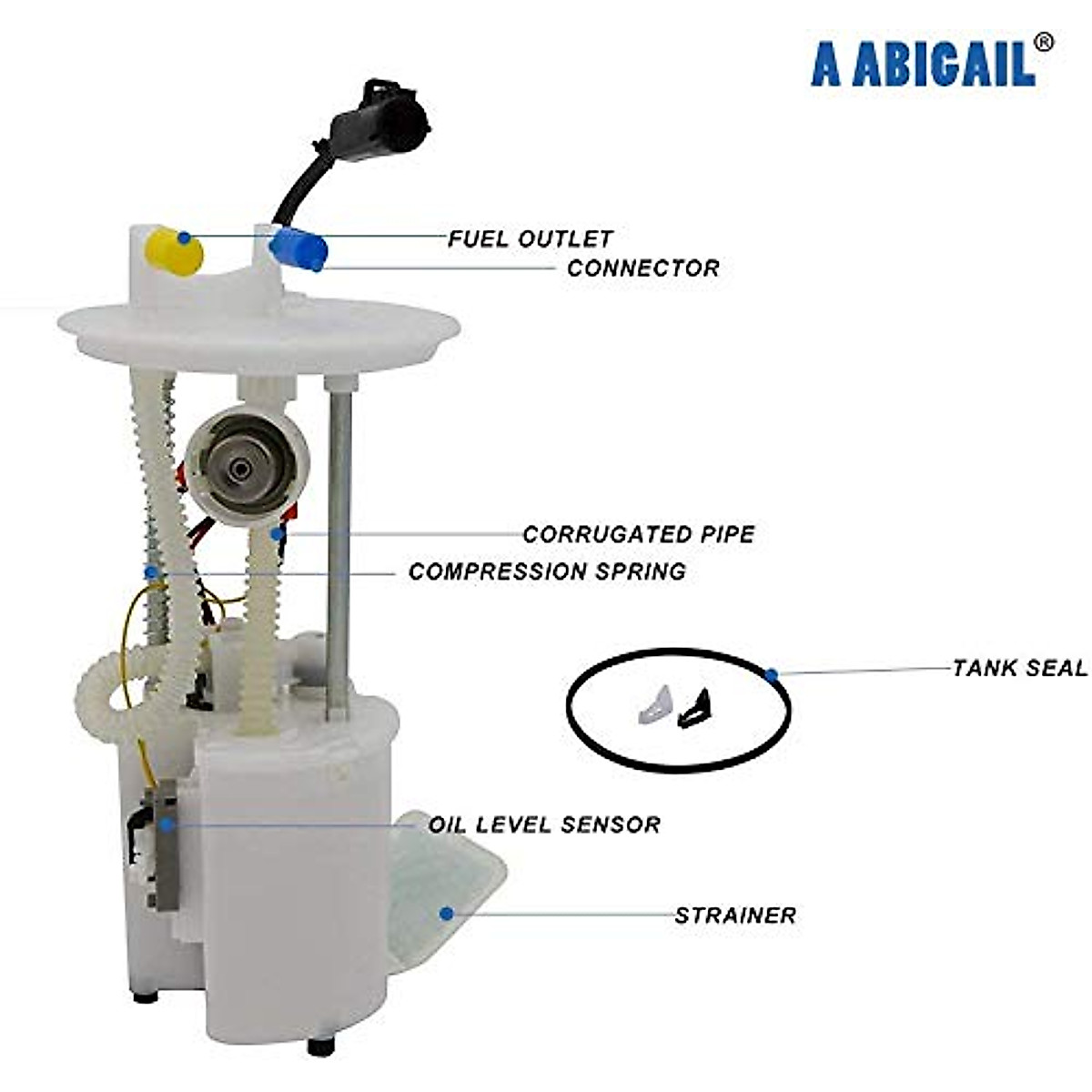 A ABIGAIL®

FUEL OUTLET

CONNECTOR

CORRUGATED PIPE

COMPRESSION SPRING

TANK SEAL

OIL LEVEL SENSOR

STRAINER