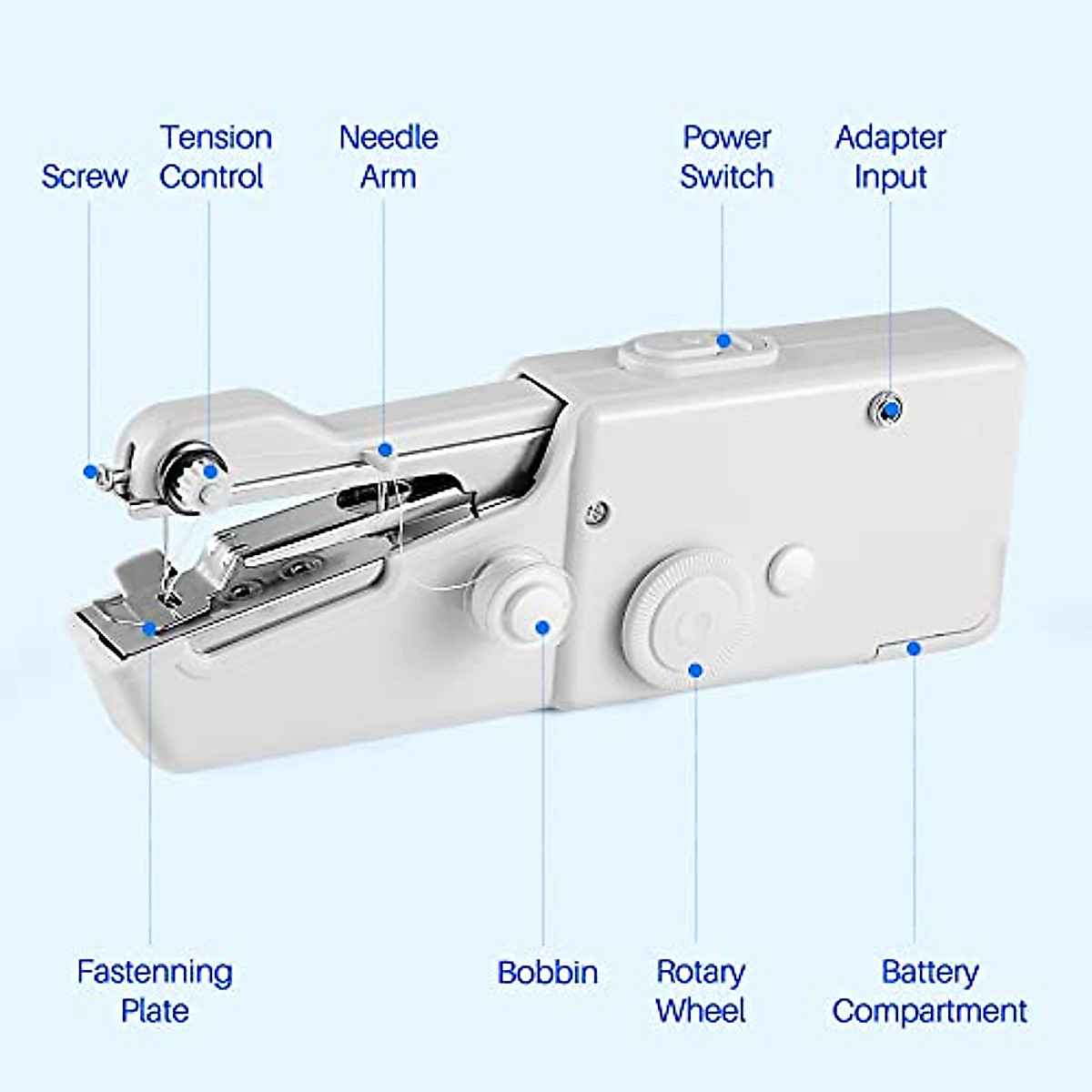 Screw

Tension Control

Needle Arm

Power Switch

Adapter Input

Fastenning Plate

Bobbin

Rotary Wheel

Battery Compartment