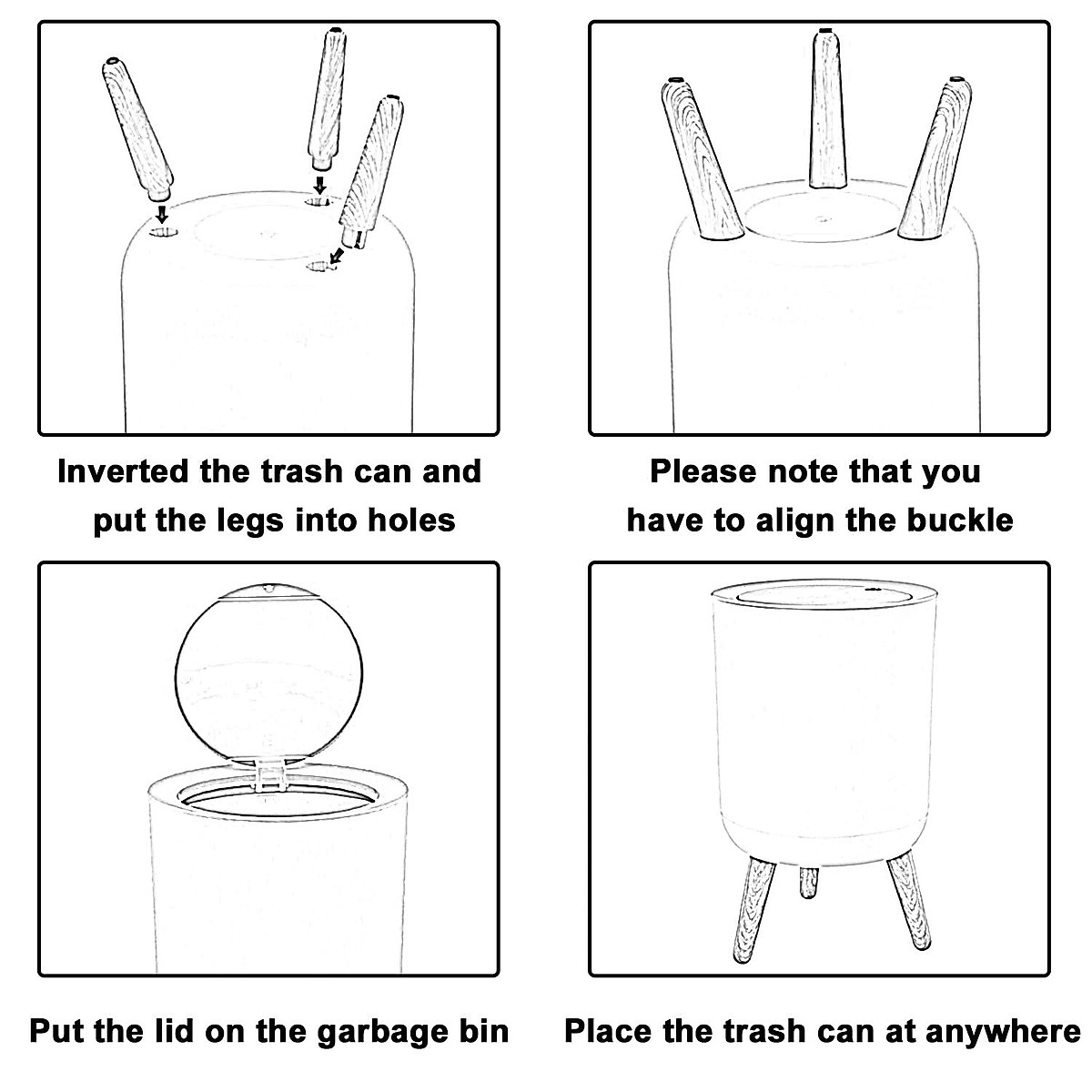 Inverted the trash can and put the legs into holes

Please note that you have to align the buckle

Put the lid on the garbage bin

Place the trash can at anywhere