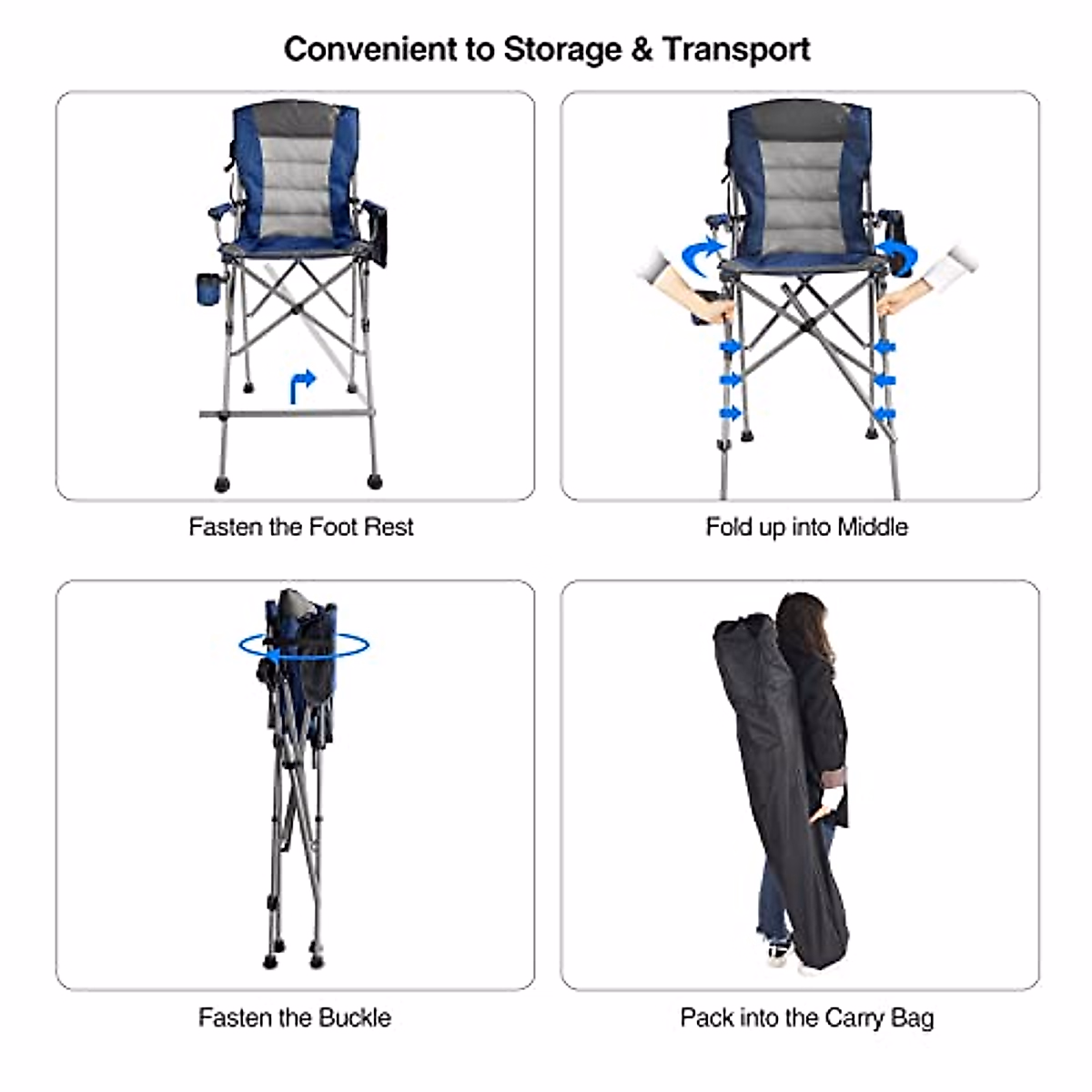 Convenient to Storage & Transport

Fasten the Foot Rest

Fold up into Middle

Fasten the Buckle

Pack into the Carry Bag