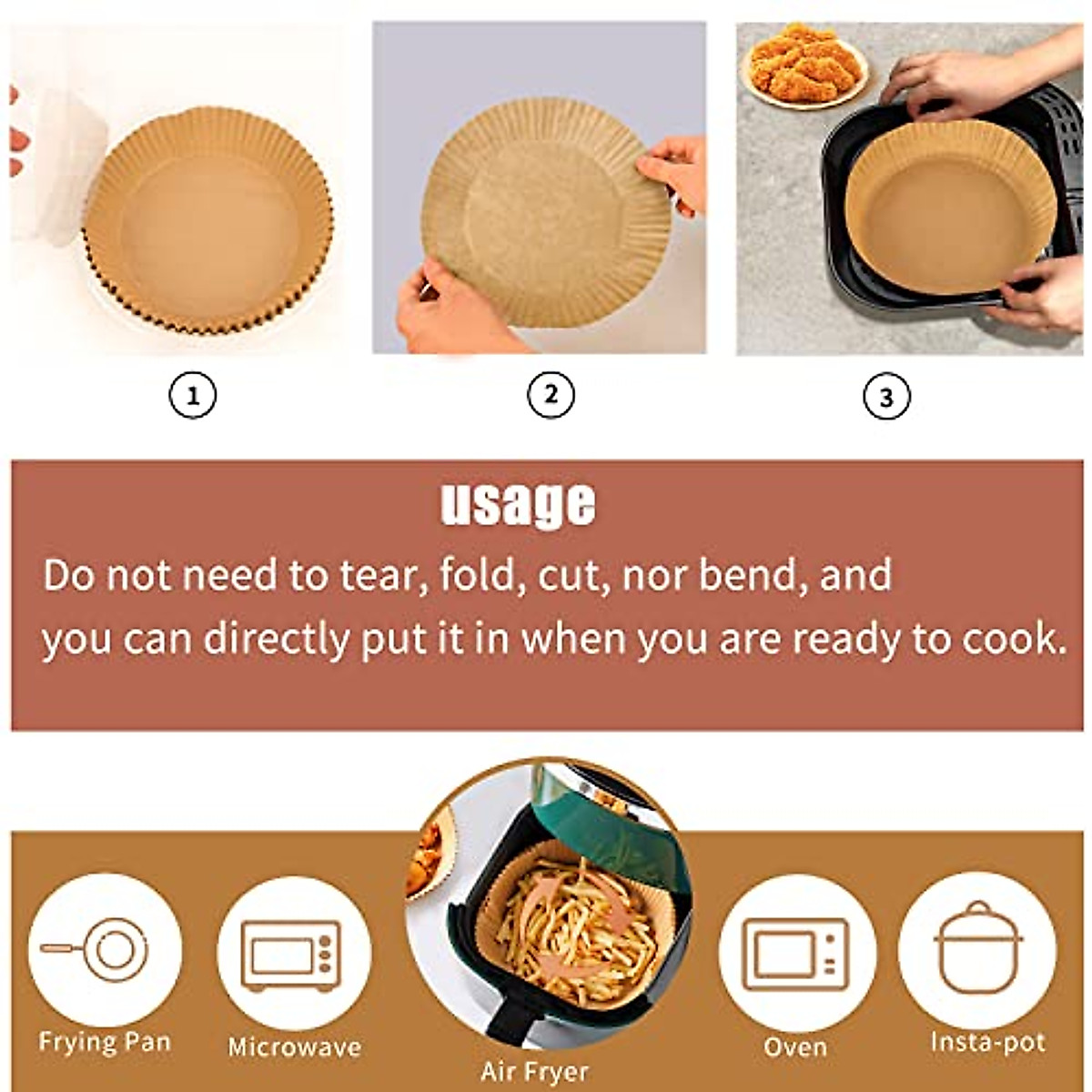 1

2

3

usage

Do not need to tear, fold, cut, nor bend, and you can directly put it in when you are ready to cook.

Frying Pan

Microwave

Air Fryer

Oven

Insta-pot