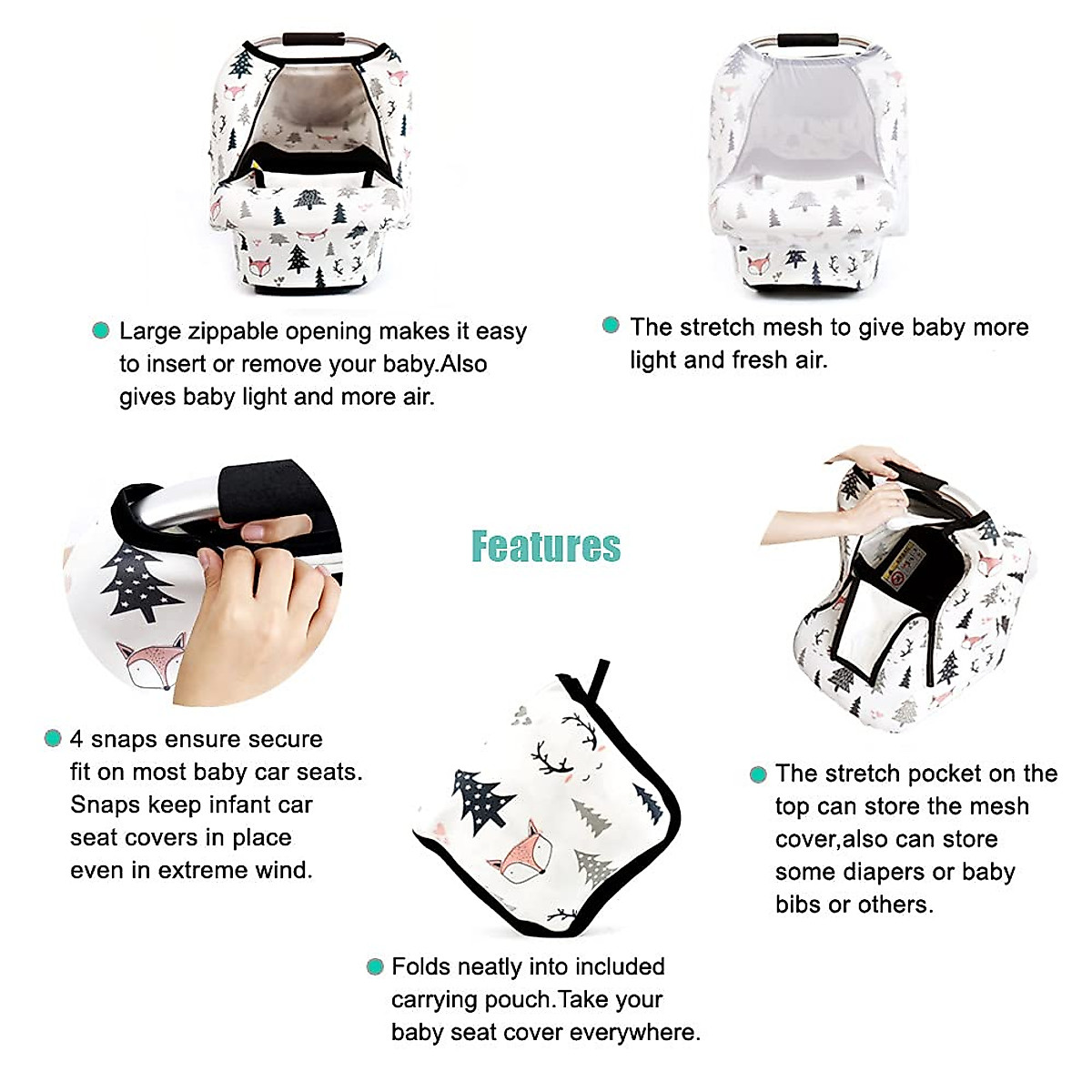 Large zippable opening makes it easy to insert or remove your baby.Also gives baby light and more air.

The stretch mesh to give baby more light and fresh air.

Features

4 snaps ensure secure fit on most baby car seats. Snaps keep infant car seat covers in place even in extreme wind.

The stretch pocket on the top can store the mesh cover,also can store some diapers or baby bibs or others.

Folds neatly into included carrying pouch.Take your baby seat cover everywhere.