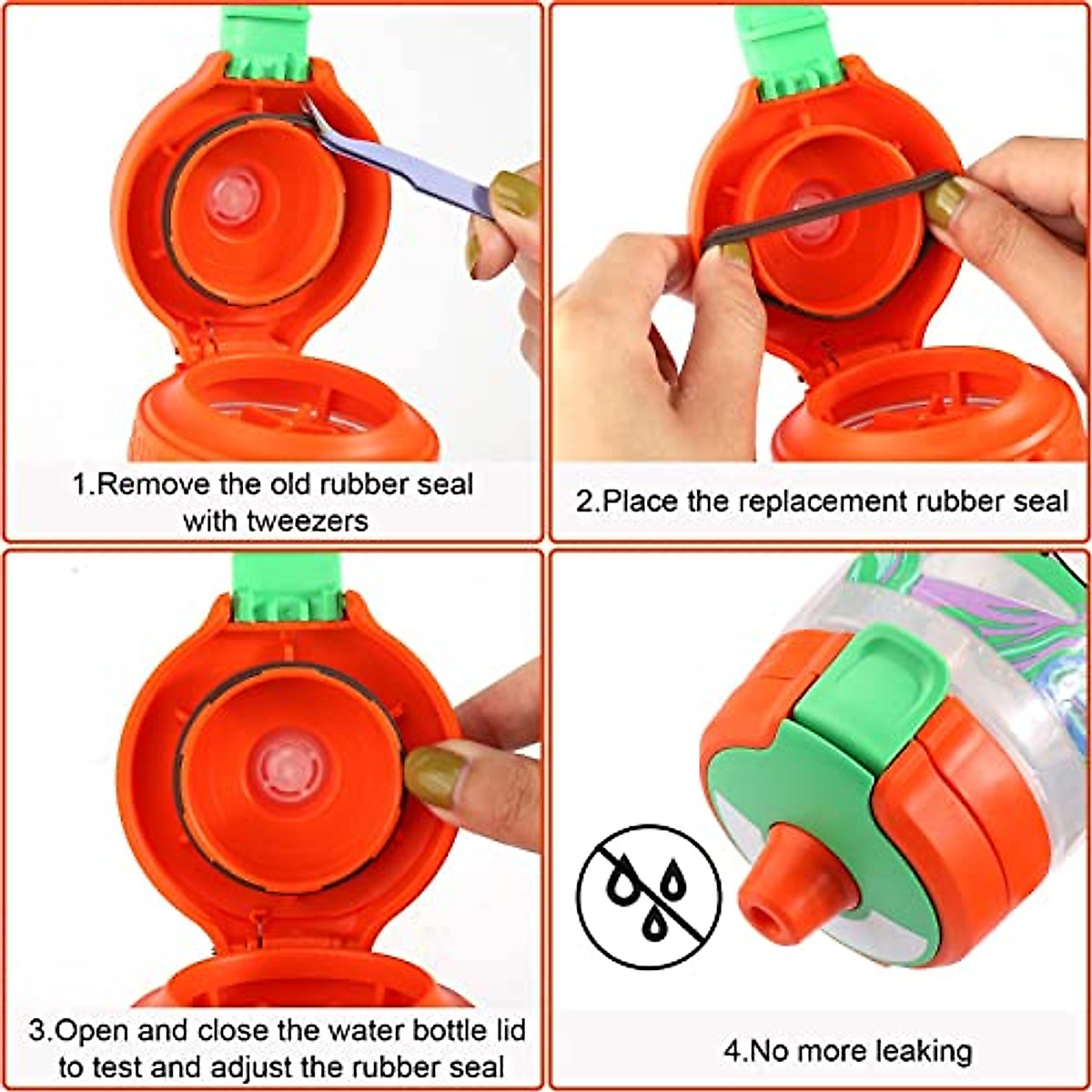 1.Remove the old rubber seal with tweezers

2.Place the replacement rubber seal

3.Open and close the water bottle lid to test and adjust the rubber seal

4.No more leaking