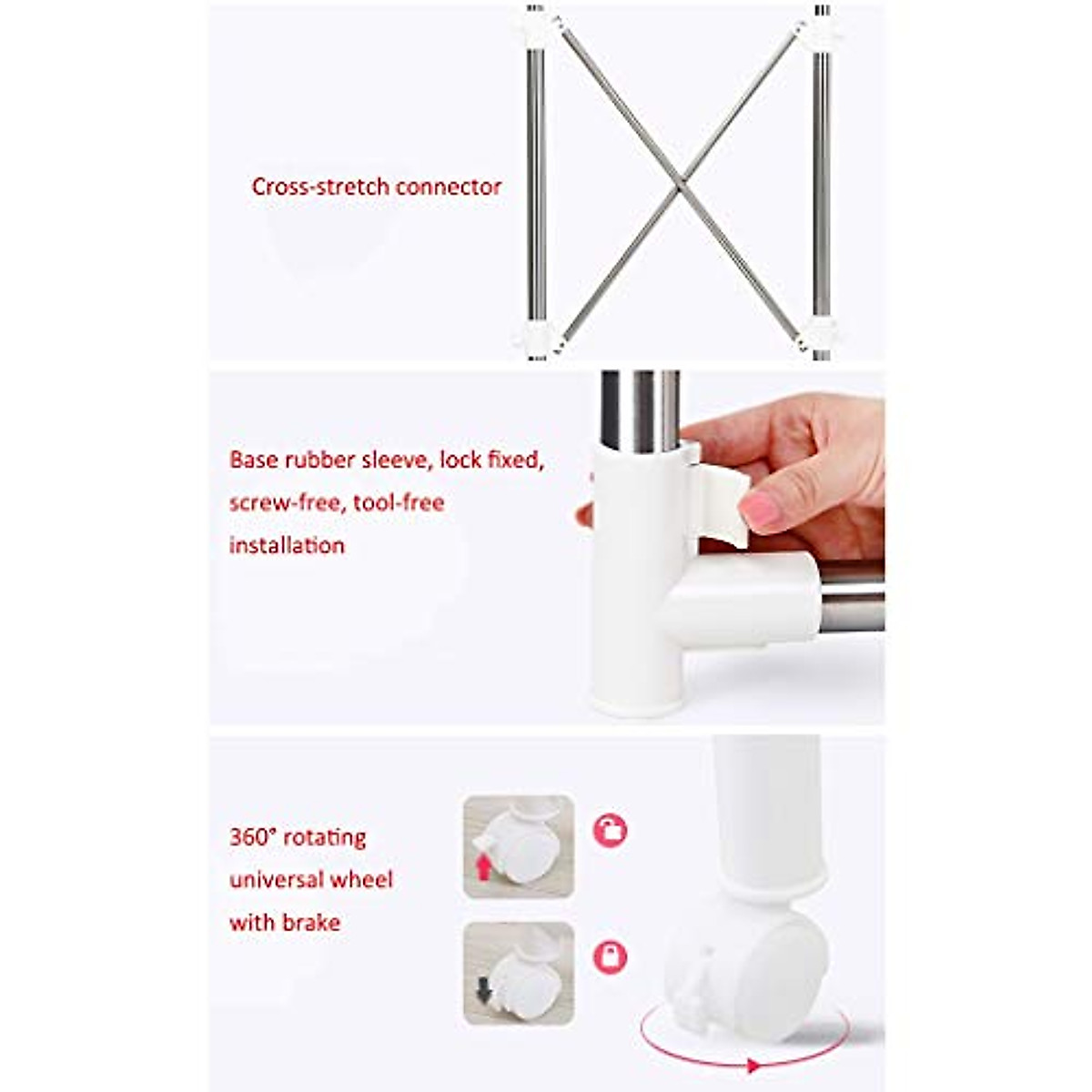 Cross-stretch connector

Base rubber sleeve, lock fixed, screw-free, tool-free installation

360° rotating universal wheel with brake