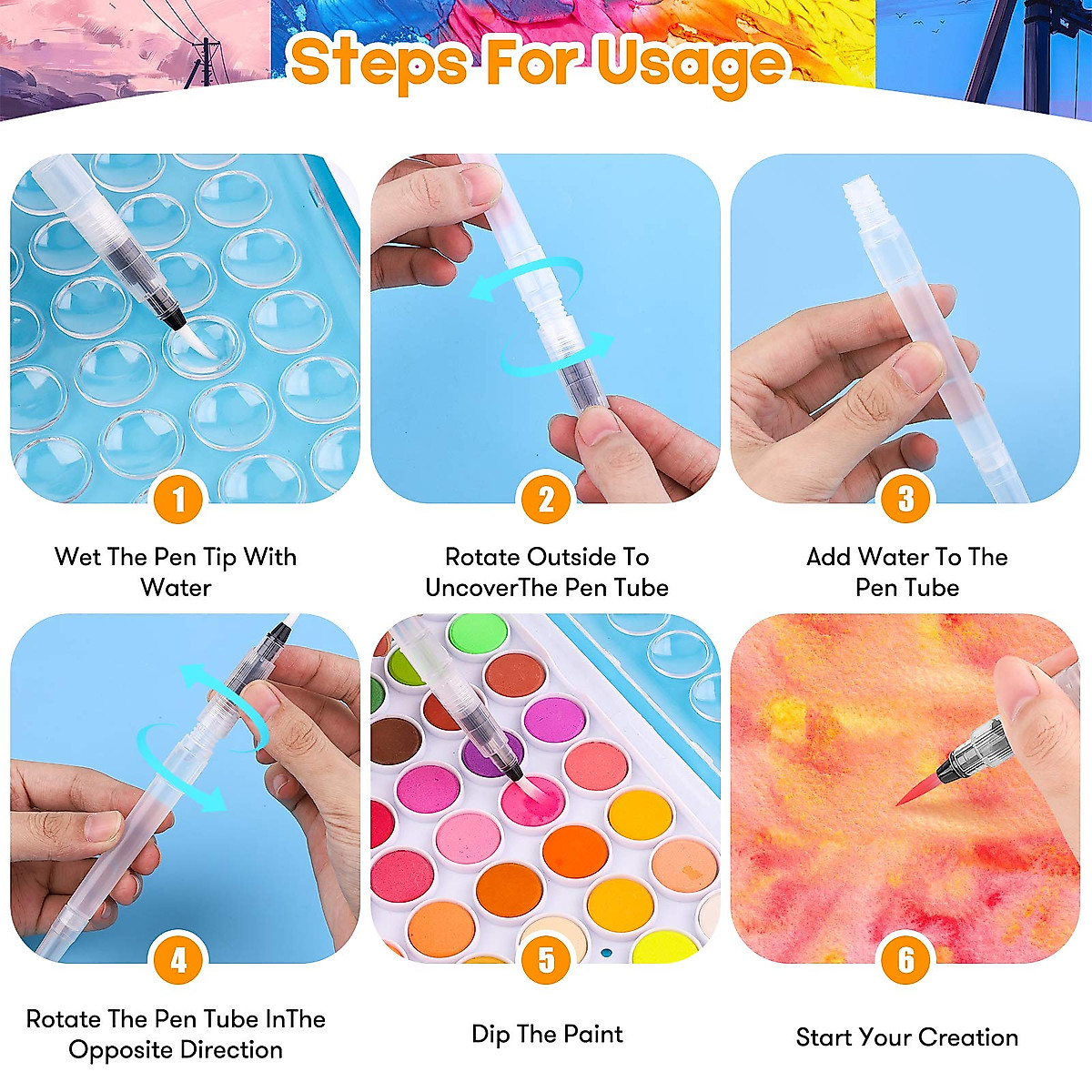 Steps For Usage

1
Wet The Pen Tip With Water

2
Rotate Outside To UncoverThe Pen Tube

3
Add Water To The Pen Tube

4
Rotate The Pen Tube InThe Opposite Direction

5
Dip The Paint

6
Start Your Creation