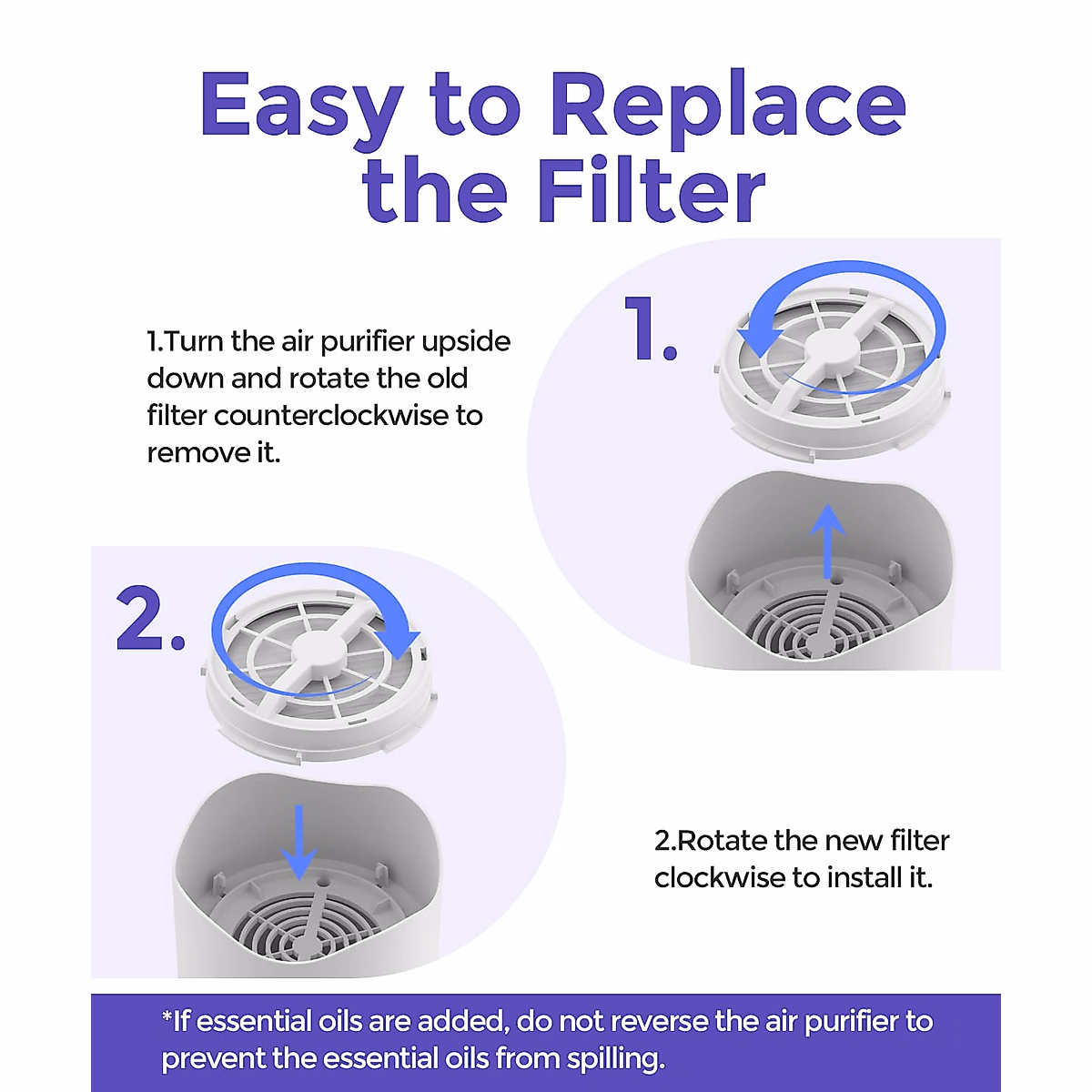 Easy to Replace the Filter

1.Turn the air purifier upside down and rotate the old filter counterclockwise to remove it.

1.

2.

2.Rotate the new filter clockwise to install it.

*If essential oils are added, do not reverse the air purifier to prevent the essential oils from spilling.