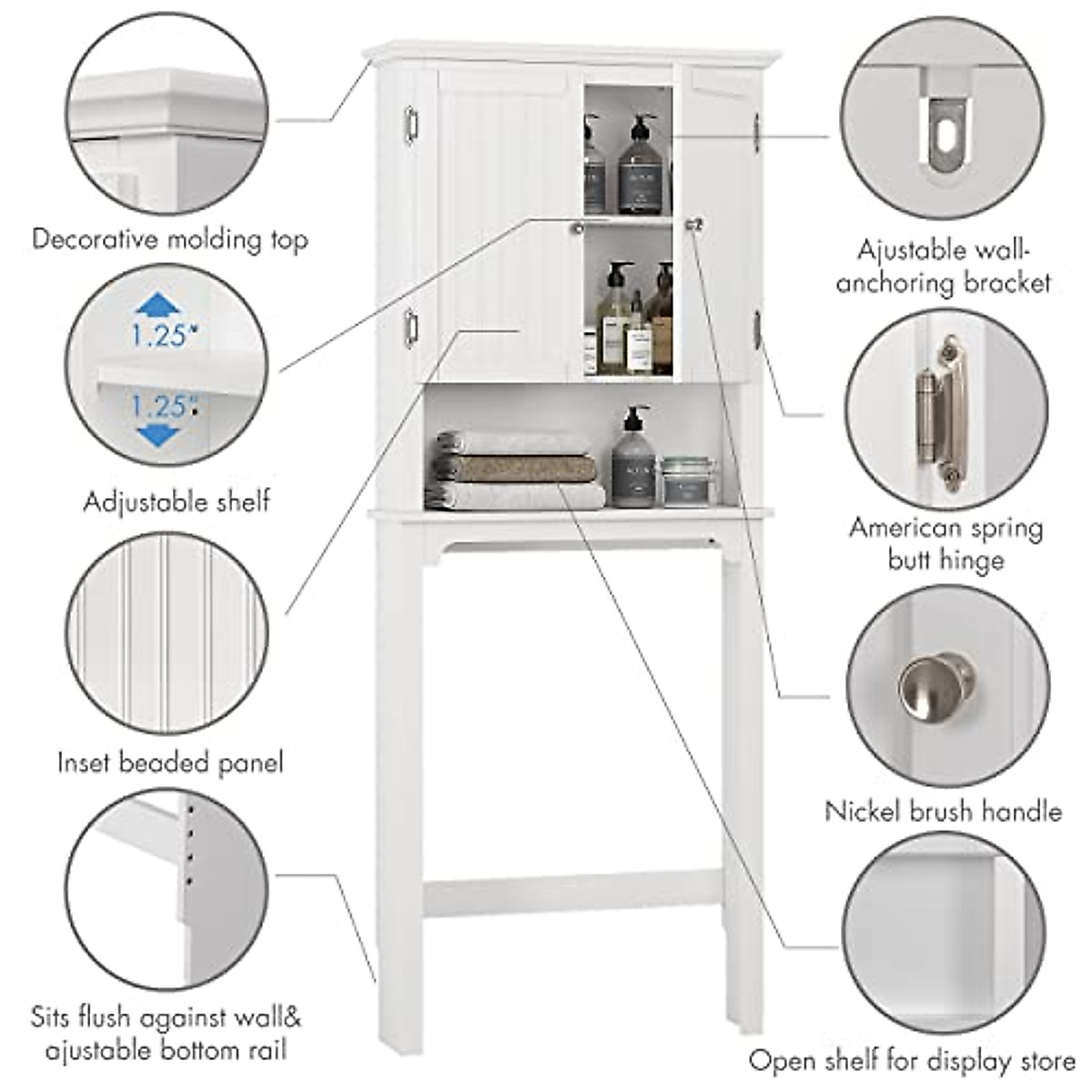 Decorative molding top

1.25"

1.25"

Adjustable shelf

Inset beaded panel

Sits flush against wall& ajustable bottom rail

Ajustable wall-anchoring bracket

American spring butt hinge

Nickel brush handle

Open shelf for display store