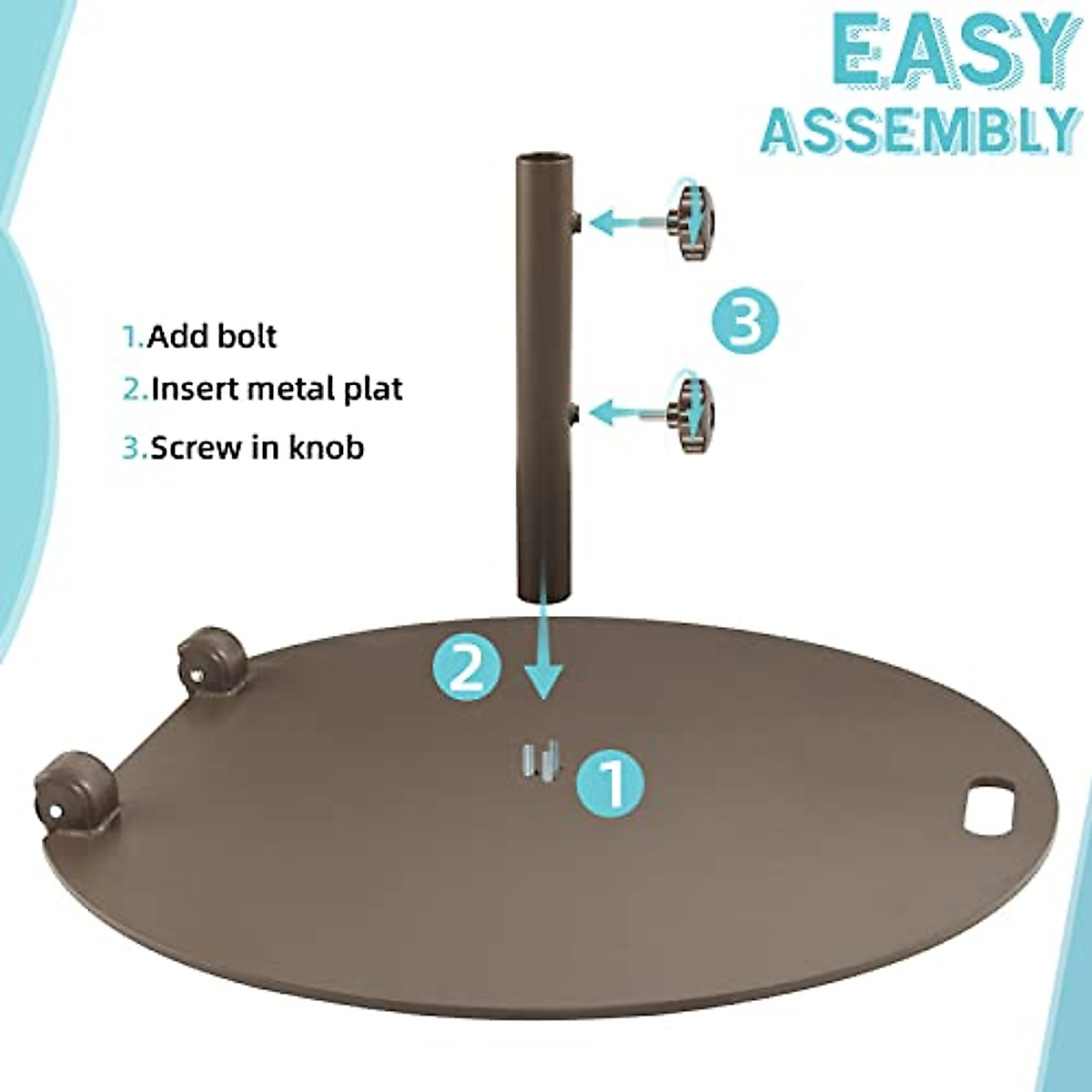 EASY ASSEMBLY

1.Add bolt

2.Insert metal plat

3.Screw in knob

3

2

1