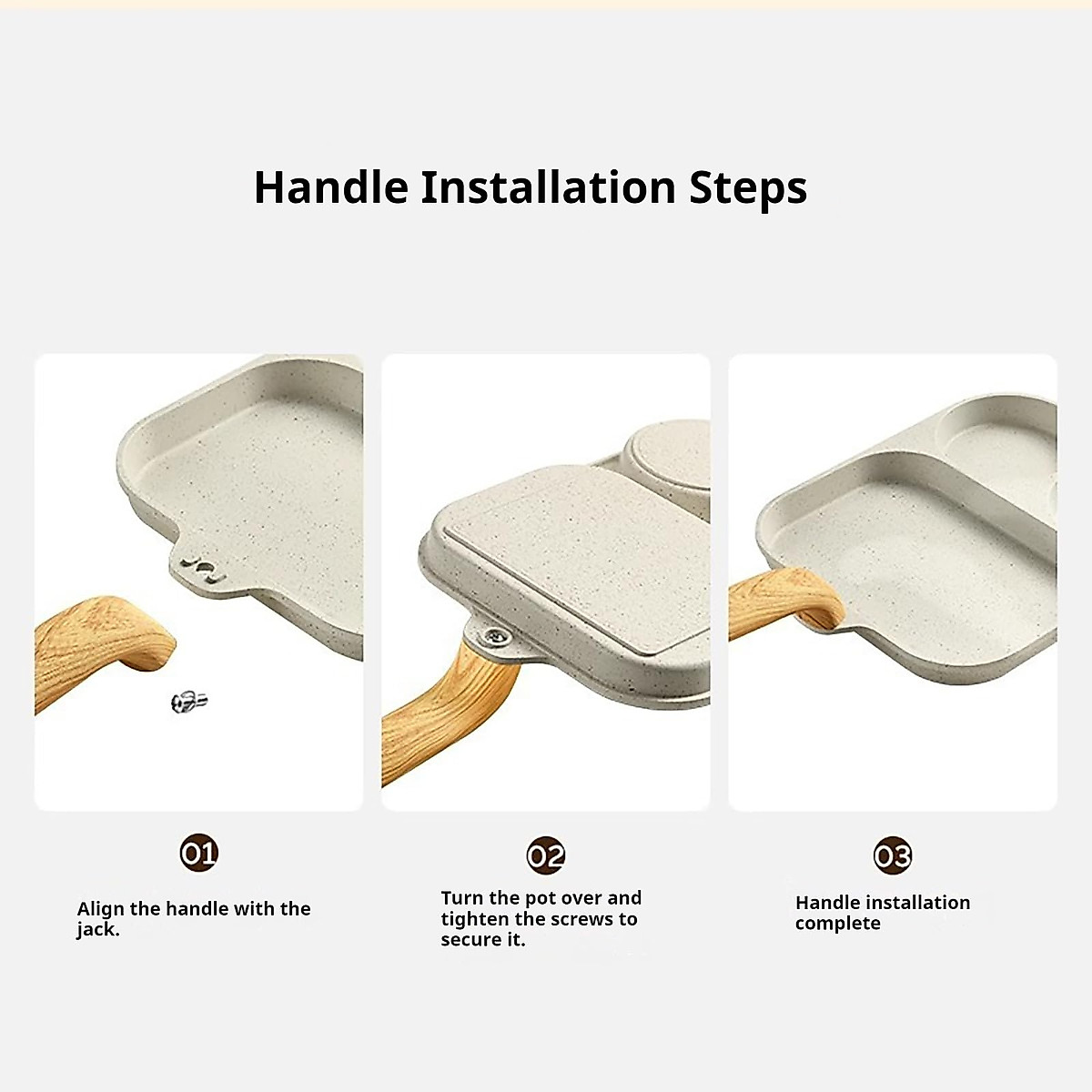 Handle Installation Steps

01

Align the handle with the jack.

02

Turn the pot over and tighten the screws to secure it.

03

Handle installation complete