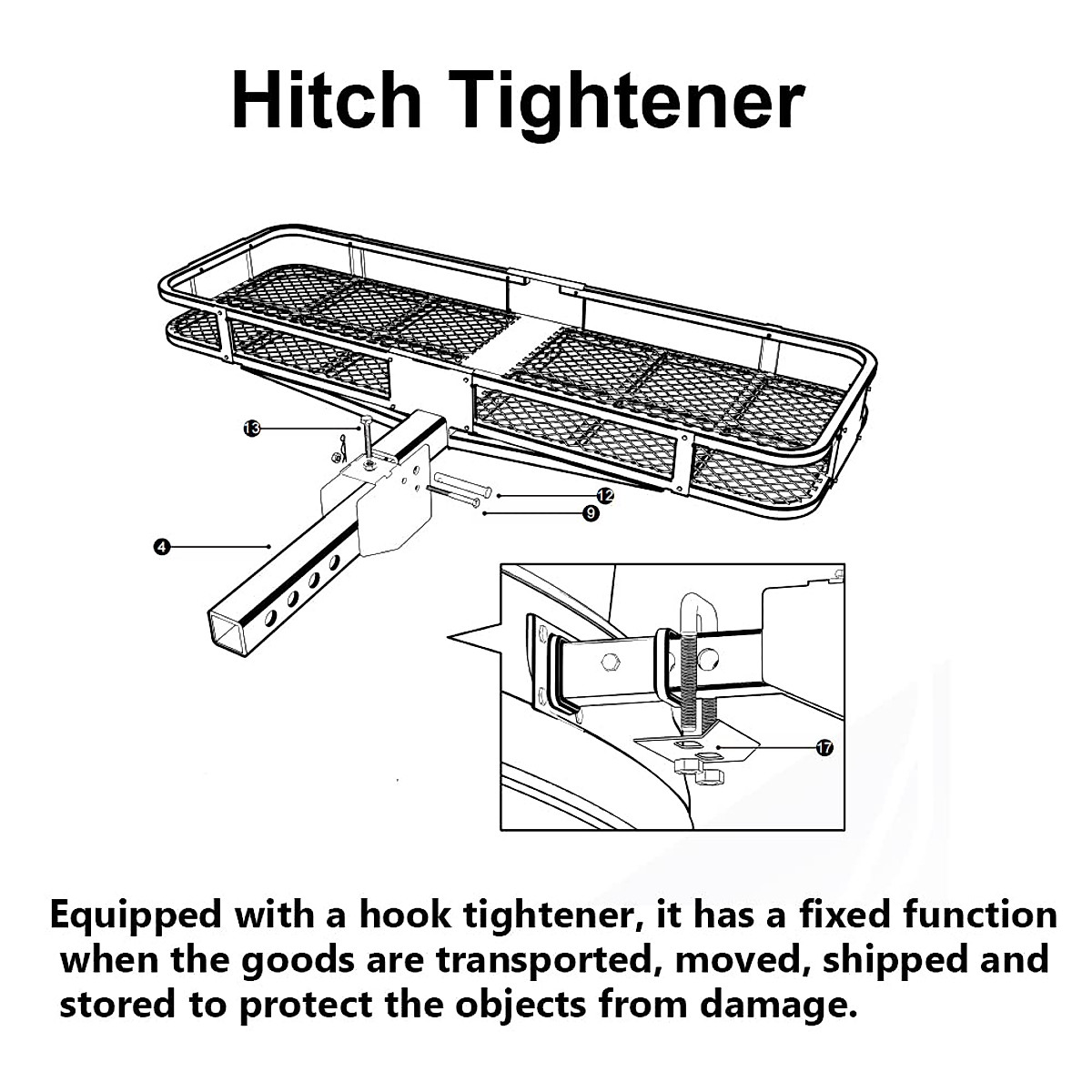 Hitch Tightener

13

12

9

4

17

Equipped with a hook tightener, it has a fixed function when the goods are transported, moved, shipped and stored to protect the objects from damage.