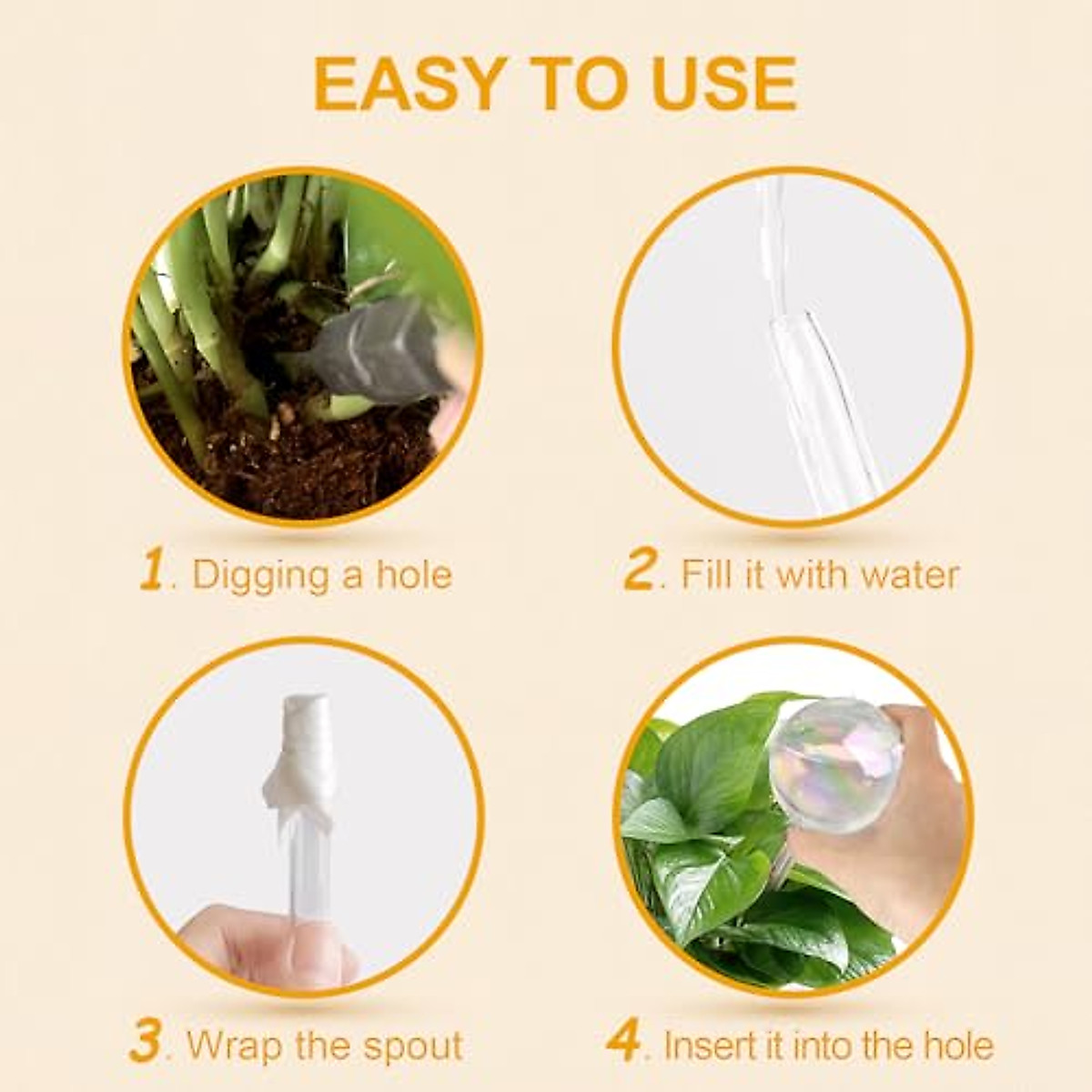 EASY TO USE

1. Digging a hole

2. Fill it with water

3. Wrap the spout

4. Insert it into the hole