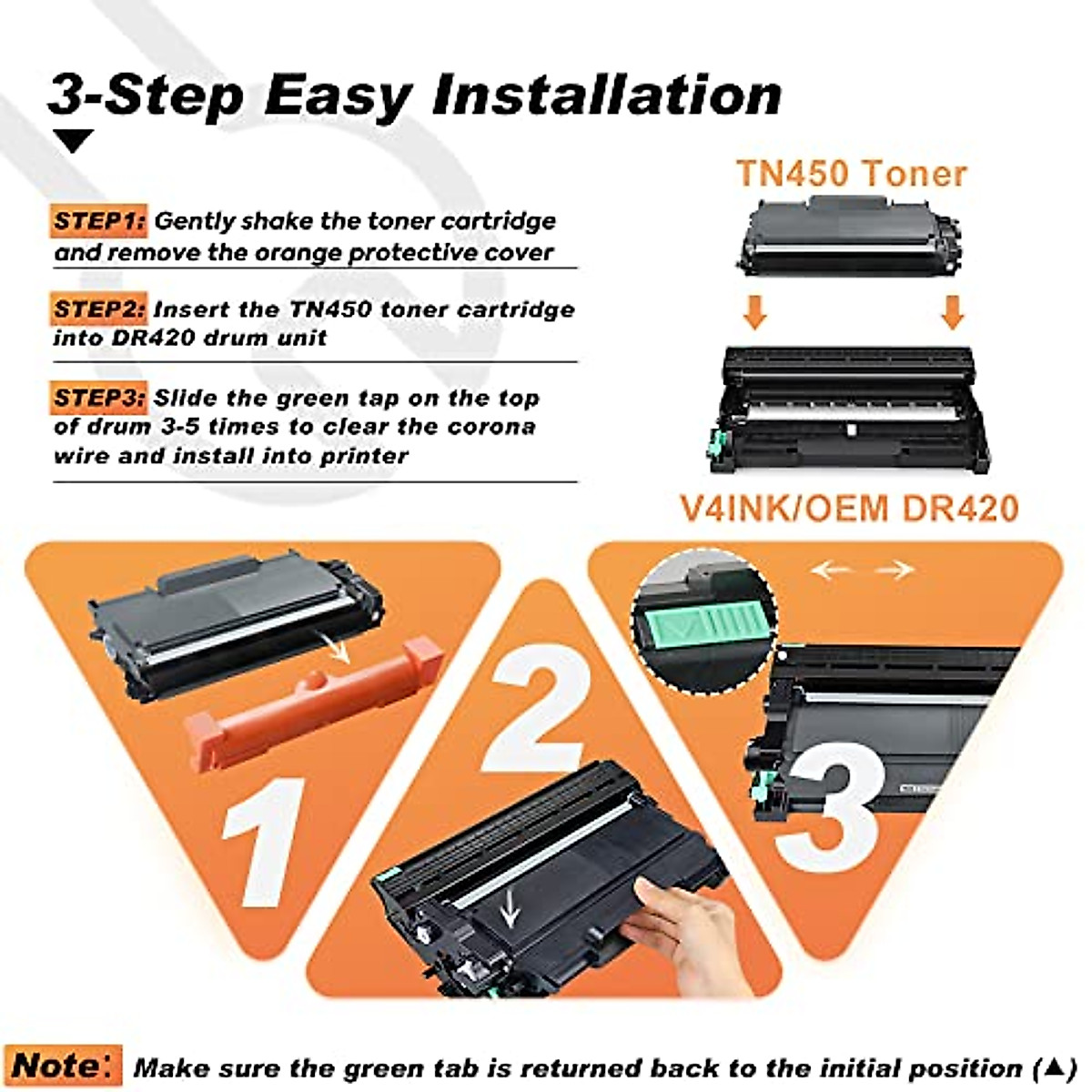 3-Step Easy Installation

STEP1: Gently shake the toner cartridge and remove the orange protective cover

STEP2: Insert the TN450 toner cartridge into DR420 drum unit

STEP3: Slide the green tap on the top of drum 3-5 times to clear the corona wire and install into printer

TN450 Toner

V4INK/OEM DR420

1

2

3

Note: Make sure the green tab is returned back to the initial position (▲)