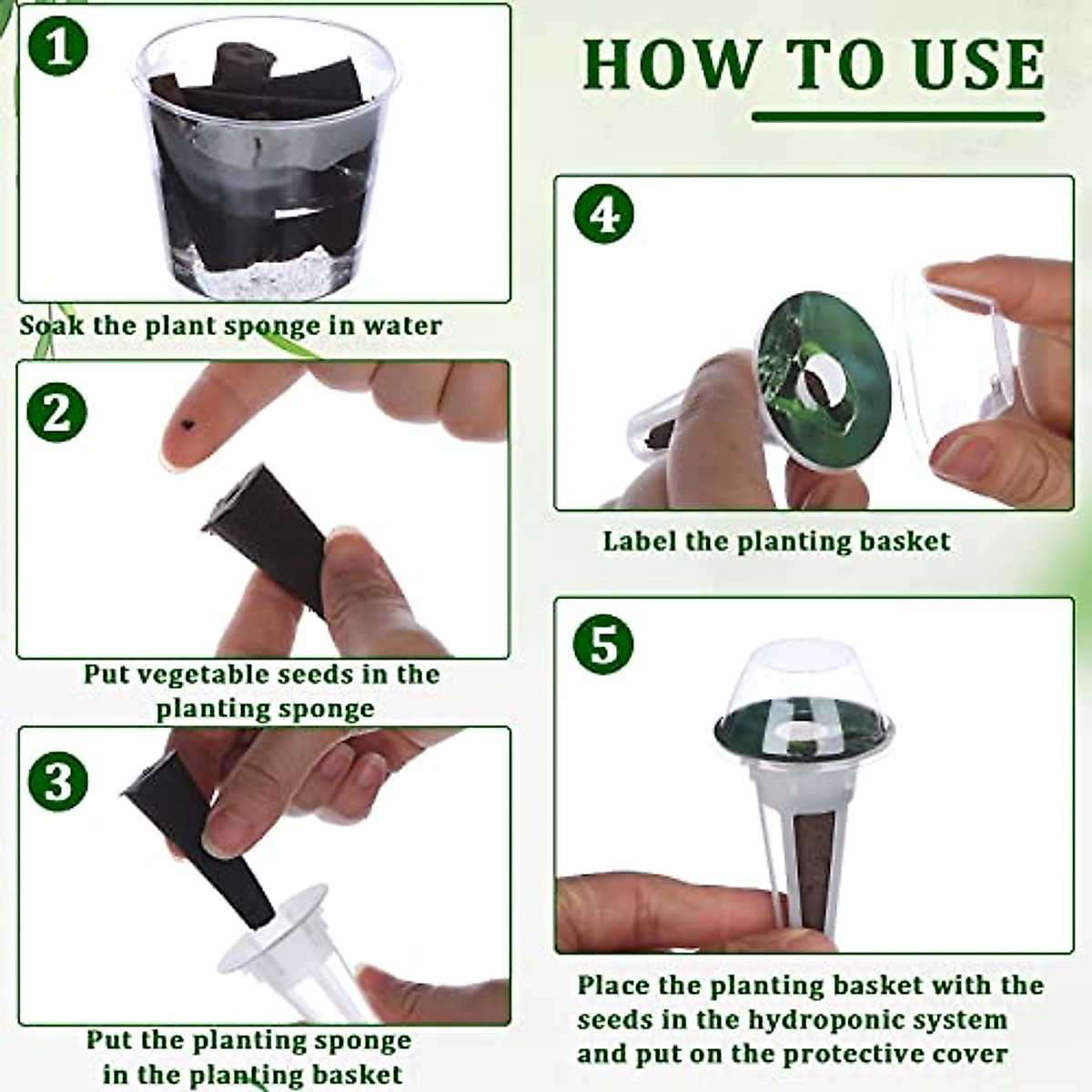 HOW TO USE

1
Soak the plant sponge in water

2
Put vegetable seeds in the planting sponge

3
Put the planting sponge in the planting basket

4
Label the planting basket

5
Place the planting basket with the seeds in the hydroponic system and put on the protective cover