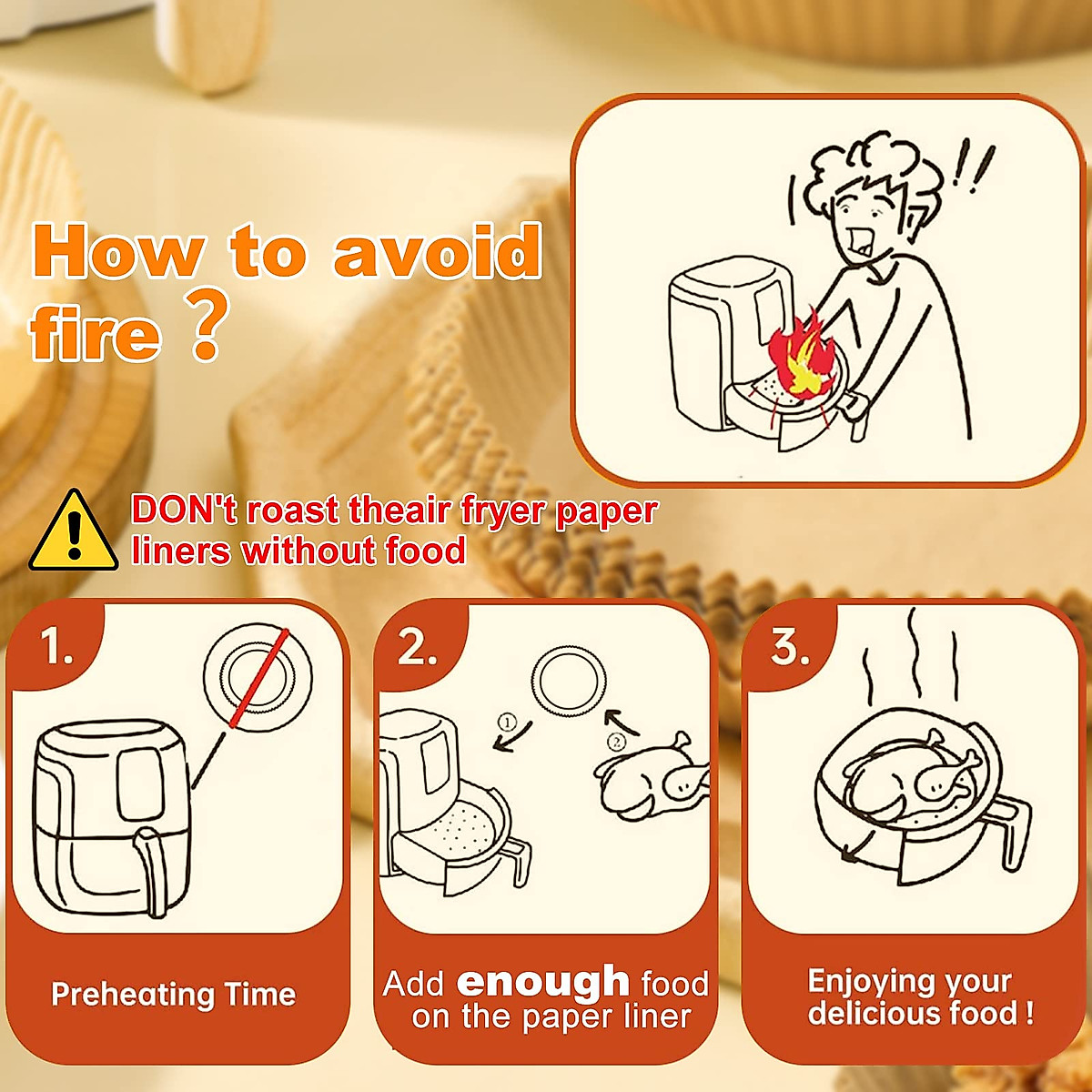 How to avoid fire ?

!!

DON't roast theair fryer paper liners without food

1.

Preheating Time

2.

①

②

Add enough food on the paper liner

3.

Enjoying your delicious food !