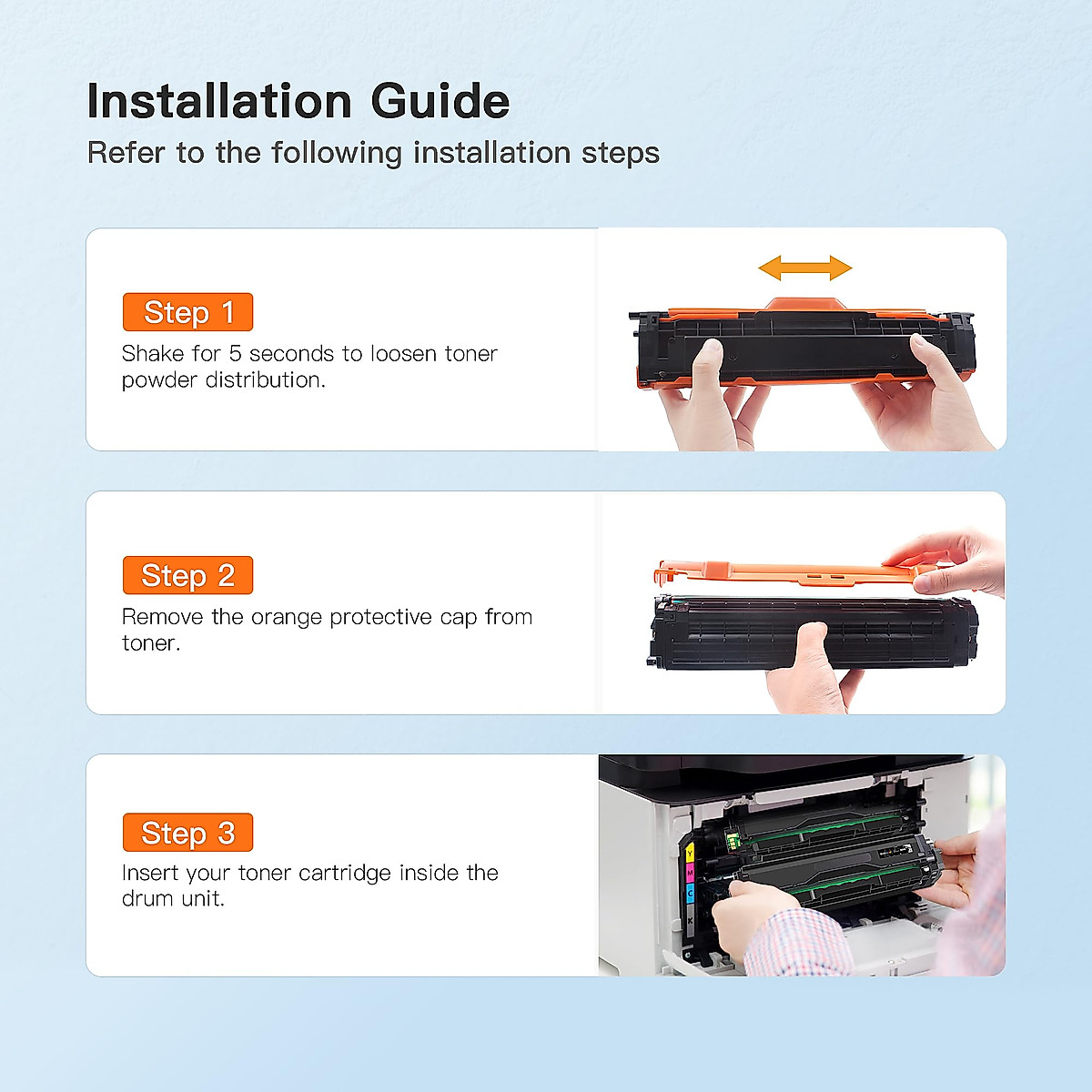 Installation Guide
Refer to the following installation steps

Step 1
Shake for 5 seconds to loosen toner powder distribution.

Step 2
Remove the orange protective cap from toner.

Step 3
Insert your toner cartridge inside the drum unit.

Y
M
C
K