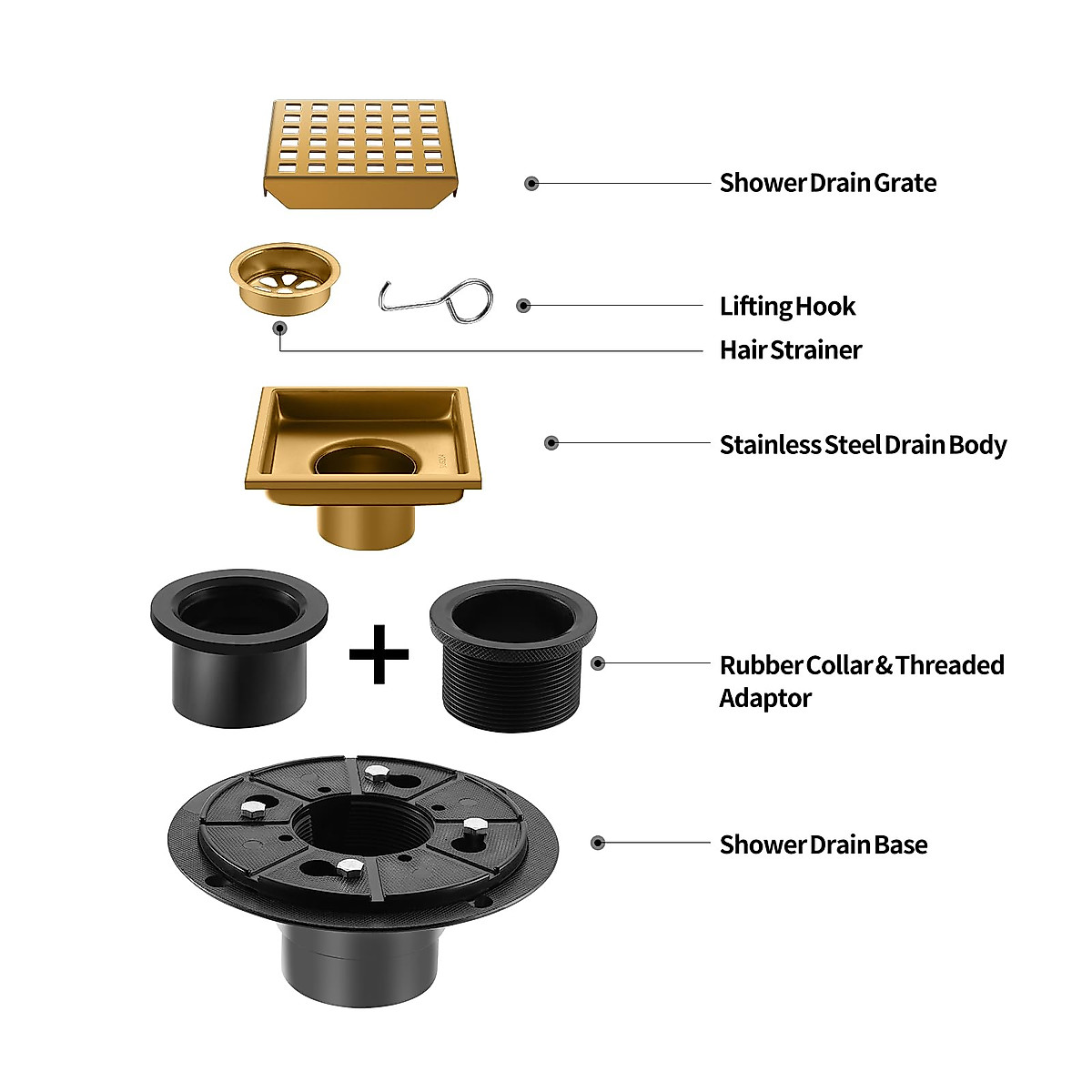 Shower Drain Grate

Lifting Hook

Hair Strainer

Stainless Steel Drain Body

+

Rubber Collar & Threaded Adaptor

Shower Drain Base