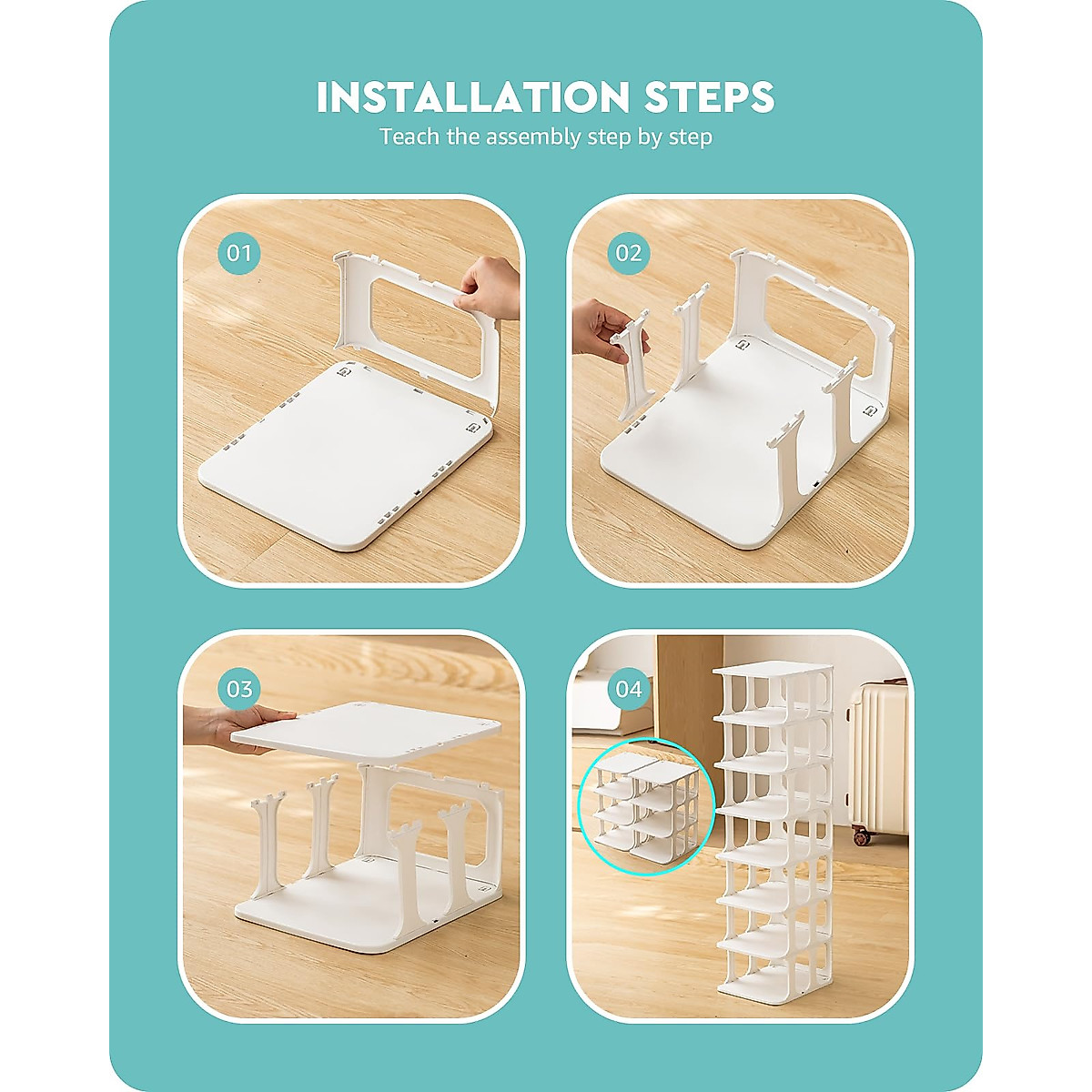 INSTALLATION STEPS
Teach the assembly step by step

01

02

03

04