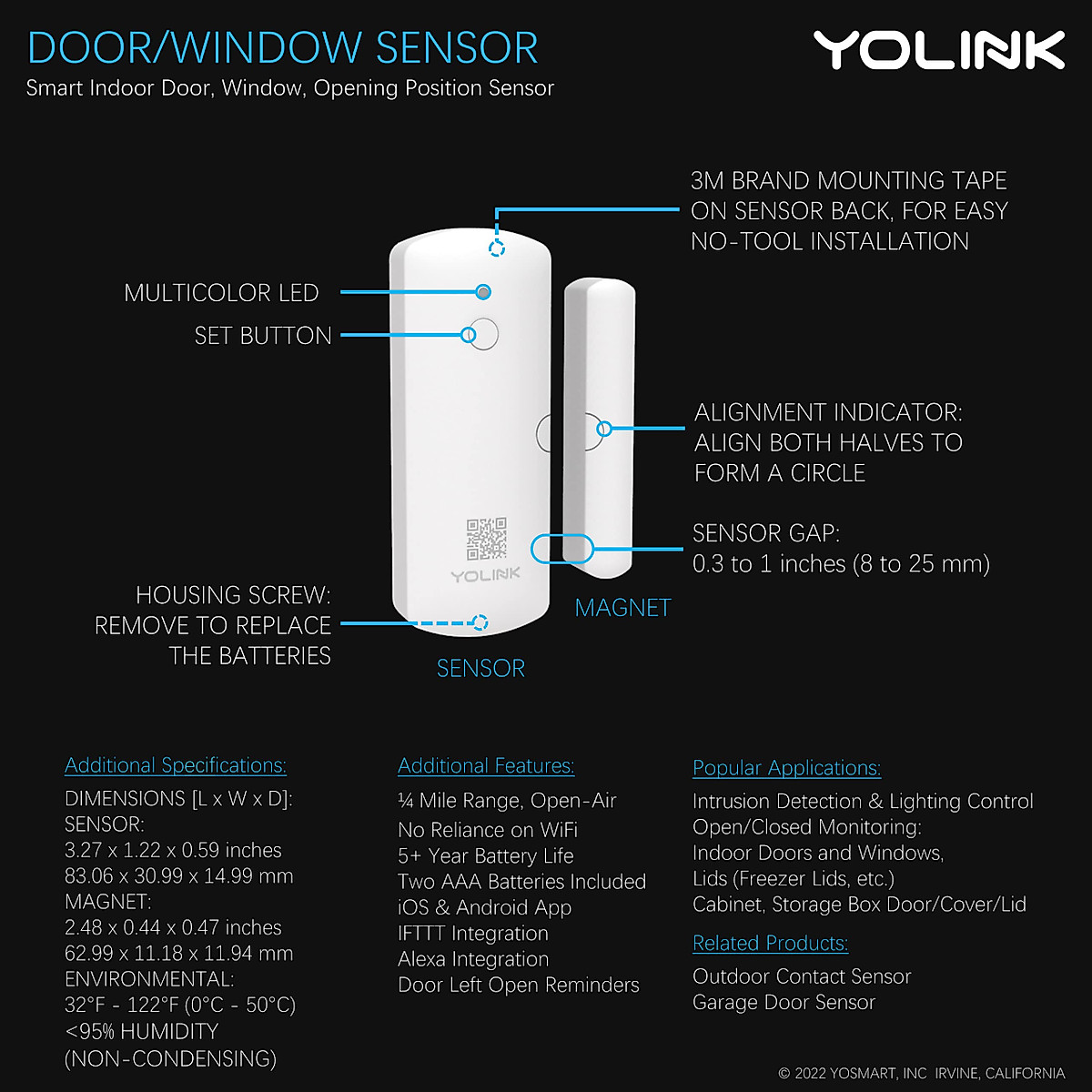 DOOR/WINDOW SENSOR
Smart Indoor Door, Window, Opening Position Sensor

YOLINK

3M BRAND MOUNTING TAPE ON SENSOR BACK, FOR EASY NO-TOOL INSTALLATION

MULTICOLOR LED

SET BUTTON

ALIGNMENT INDICATOR: ALIGN BOTH HALVES TO FORM A CIRCLE

SENSOR GAP: 0.3 to 1 inches (8 to 25 mm)

YOLINK

HOUSING SCREW: REMOVE TO REPLACE THE BATTERIES

MAGNET

SENSOR

Additional Specifications:
DIMENSIONS [L x W x D]:
SENSOR:
3.27 x 1.22 x 0.59 inches
83.06 x 30.99 x 14.99 mm
MAGNET:
2.48 x 0.44 x 0.47 inches
62.99 x 11.18 x 11.94 mm
ENVIRONMENTAL:
32°F - 122°F (0°C - 50°C)
<95% HUMIDITY
(NON-CONDENSING)

Additional Features:
¼ Mile Range, Open-Air
No Reliance on WiFi
5+ Year Battery Life
Two AAA Batteries Included
iOS & Android App
IFTTT Integration
Alexa Integration
Door Left Open Reminders

Popular Applications:
Intrusion Detection & Lighting Control
Open/Closed Monitoring:
Indoor Doors and Windows,
Lids (Freezer Lids, etc.)
Cabinet, Storage Box Door/Cover/Lid

Related Products:
Outdoor Contact Sensor
Garage Door Sensor

© 2022 YOSMART, INC IRVINE, CALIFORNIA