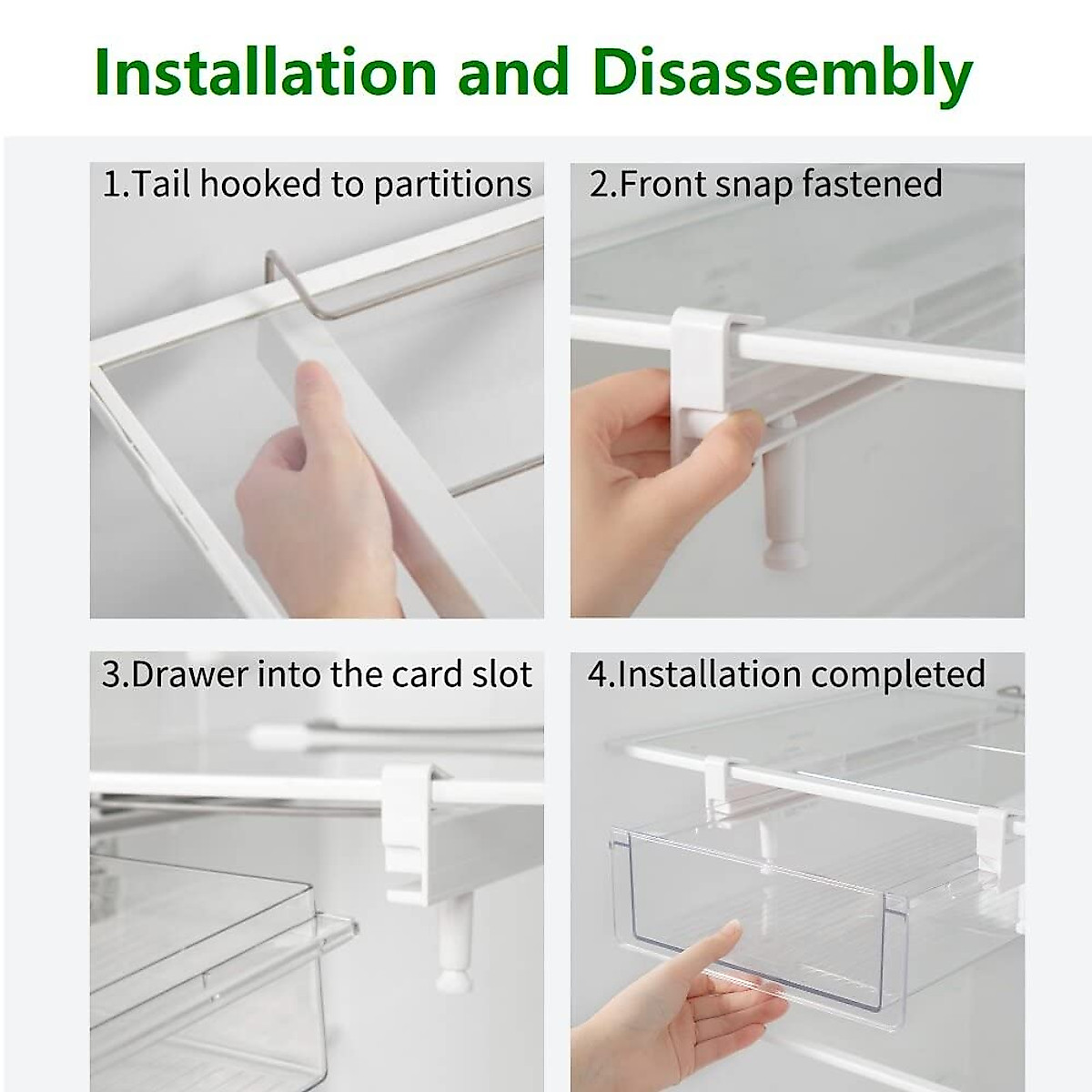 Installation and Disassembly

1.Tail hooked to partitions

2.Front snap fastened

3.Drawer into the card slot

4.Installation completed