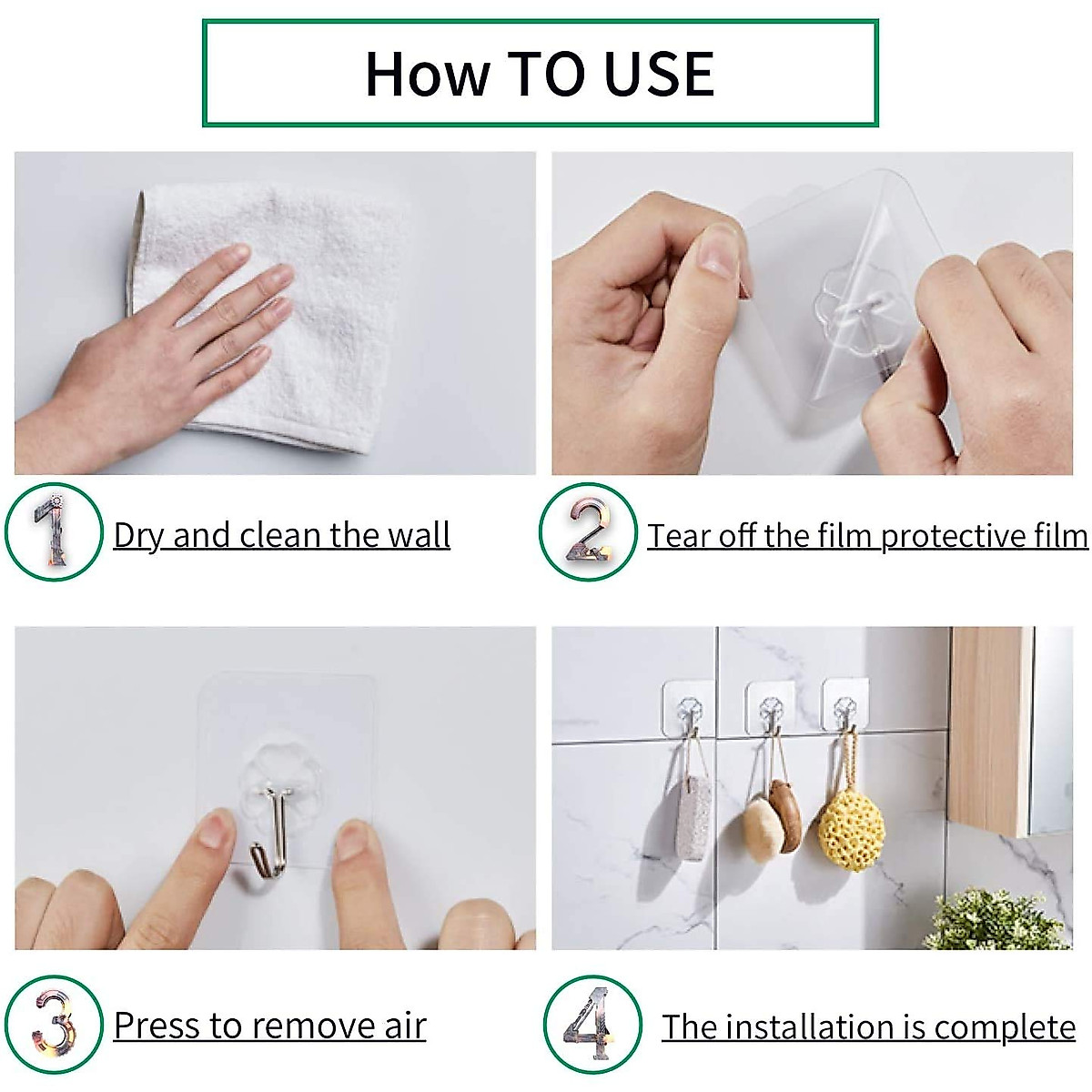 How TO USE

1 Dry and clean the wall

2 Tear off the film protective film

3 Press to remove air

4 The installation is complete