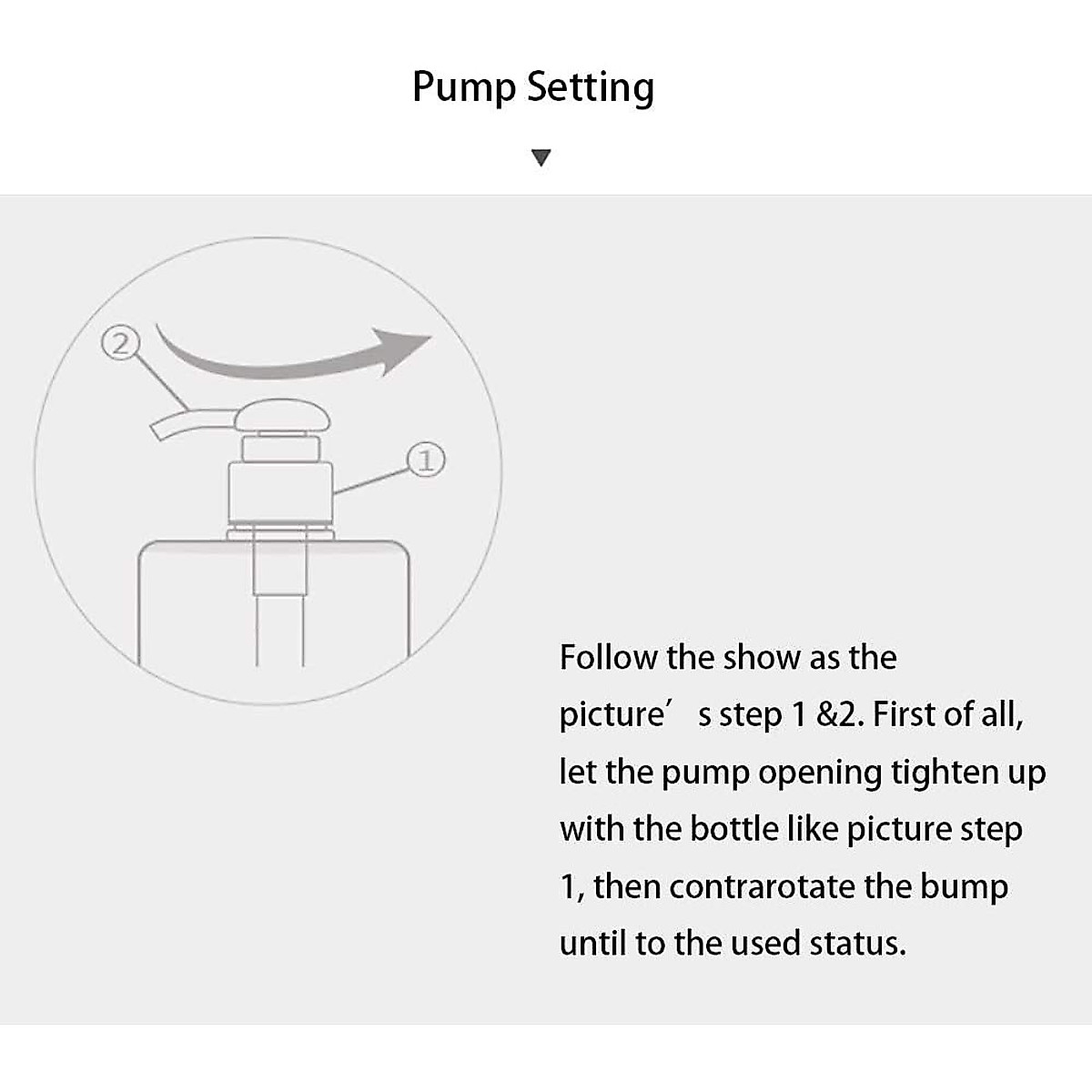 Pump Setting

▼

②

①

Follow the show as the picture’ s step 1 &2. First of all, let the pump opening tighten up with the bottle like picture step 1, then contrarotate the bump until to the used status.