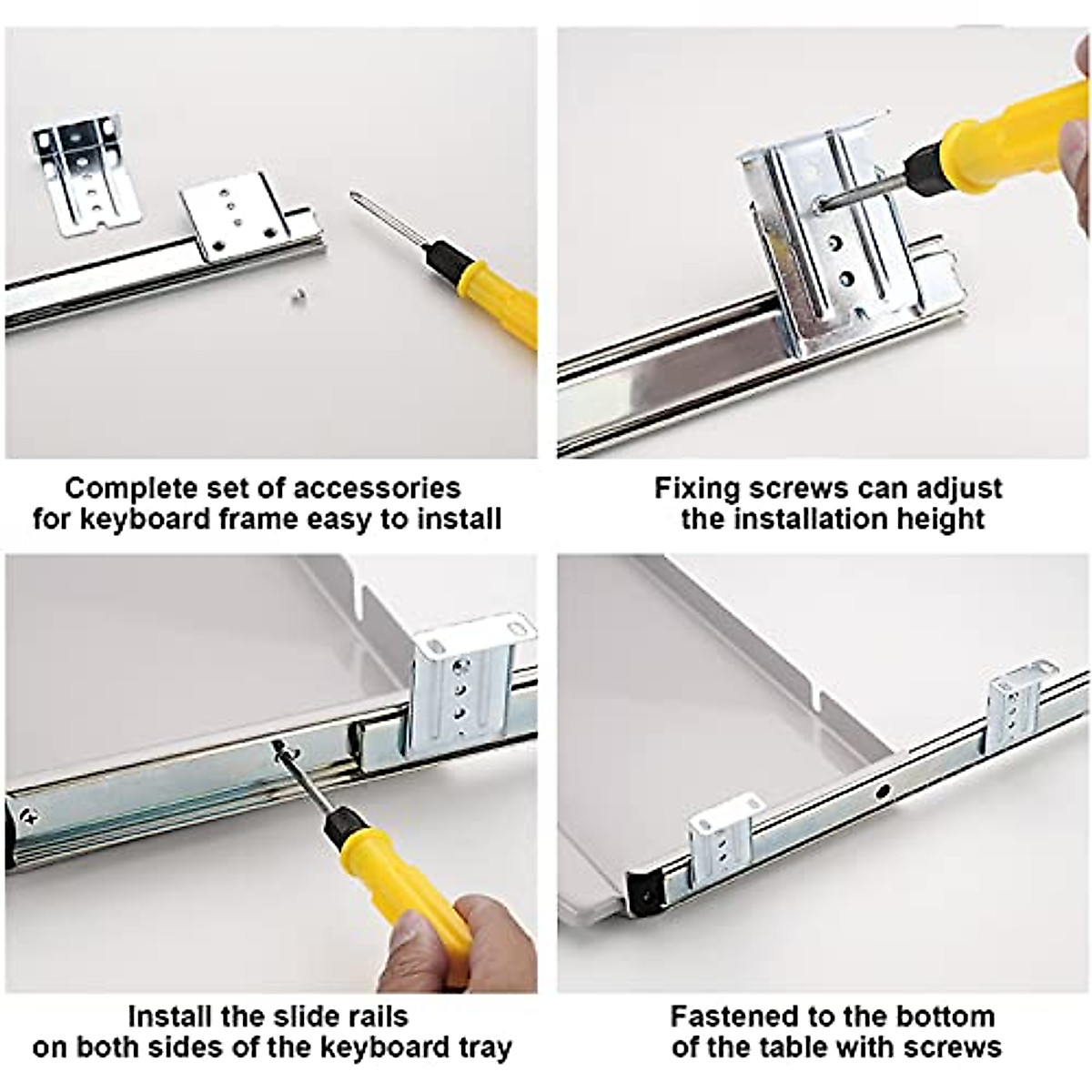 Complete set of accessories for keyboard frame easy to install

Fixing screws can adjust the installation height

Install the slide rails on both sides of the keyboard tray

Fastened to the bottom of the table with screws