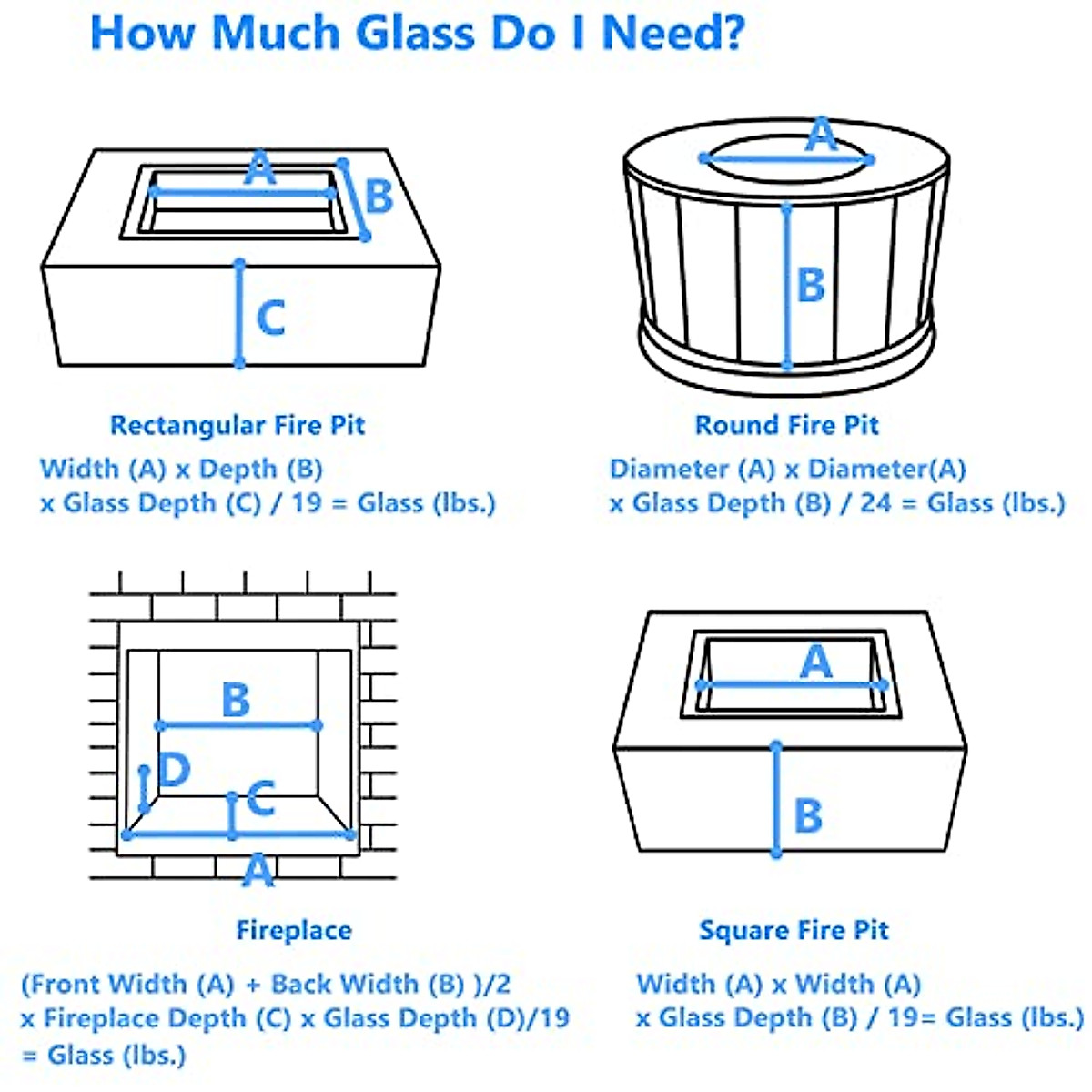 How Much Glass Do I Need?

A
B
C

Rectangular Fire Pit

Width (A) x Depth (B) x Glass Depth (C) / 19 = Glass (lbs.)

A
B

Round Fire Pit

Diameter (A) x Diameter(A) x Glass Depth (B) / 24 = Glass (lbs.)

B
D
C
A

Fireplace

(Front Width (A) + Back Width (B) )/2 x Fireplace Depth (C) x Glass Depth (D)/19 = Glass (lbs.)

A
B

Square Fire Pit

Width (A) x Width (A) x Glass Depth (B) / 19= Glass (lbs.)